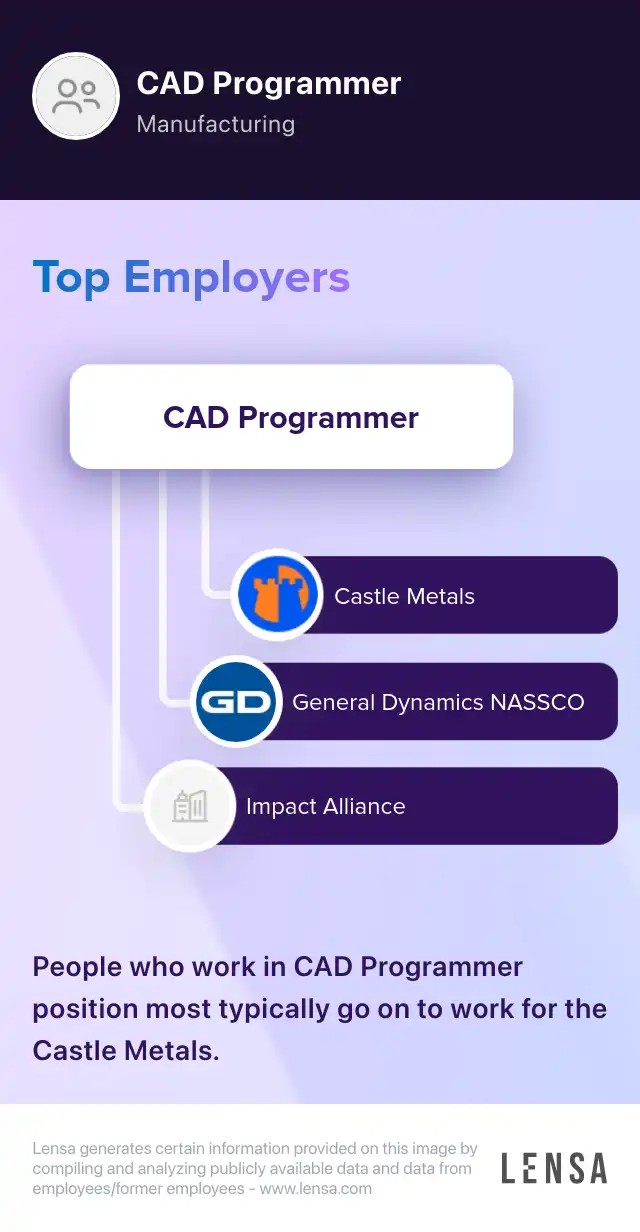 CAD Programmer
Manufacturing

Top Employers

CAD Programmer

Castle Metals

GD

General Dynamics NASSCO

Impact Alliance

People who work in CAD Programmer position most typically go on to work for the Castle Metals.

Lensa generates certain information provided on this image by compiling and analyzing publicly available data and data from employees/former employees - www.lensa.com

LENSA