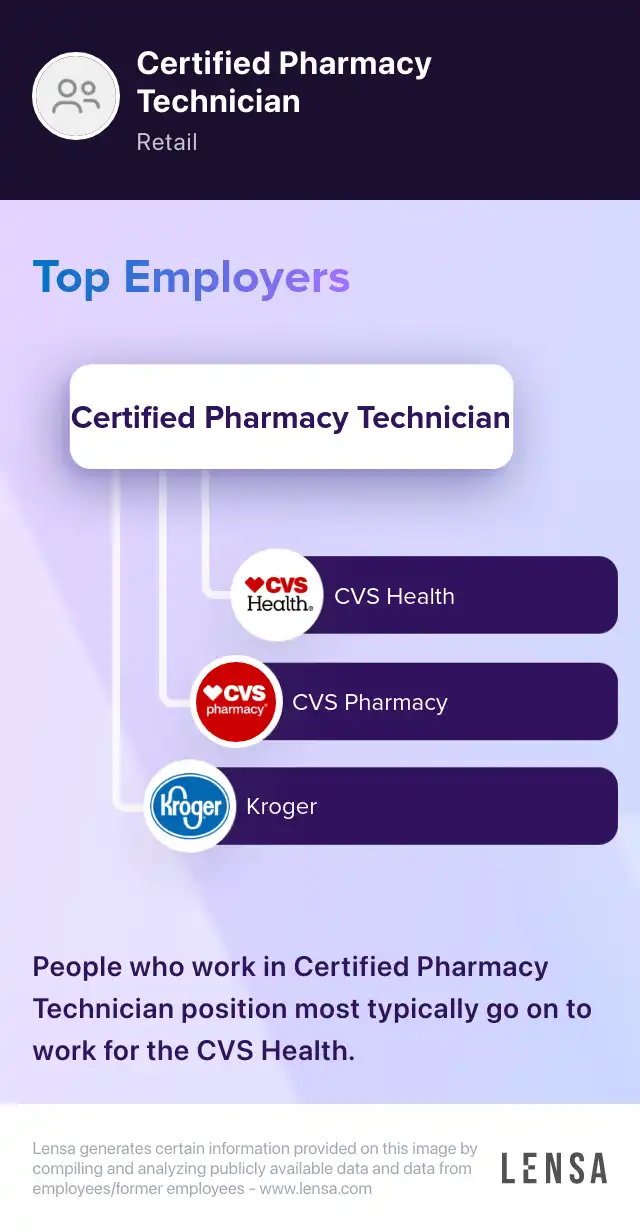 Certified Pharmacy Technician

Retail

Top Employers

Certified Pharmacy Technician

CVS Health.

CVS Health

CVS pharmacy

CVS Pharmacy

Kroger

Kroger

People who work in Certified Pharmacy Technician position most typically go on to work for the CVS Health.

Lensa generates certain information provided on this image by compiling and analyzing publicly available data and data from employees/former employees - www.lensa.com

LENSA