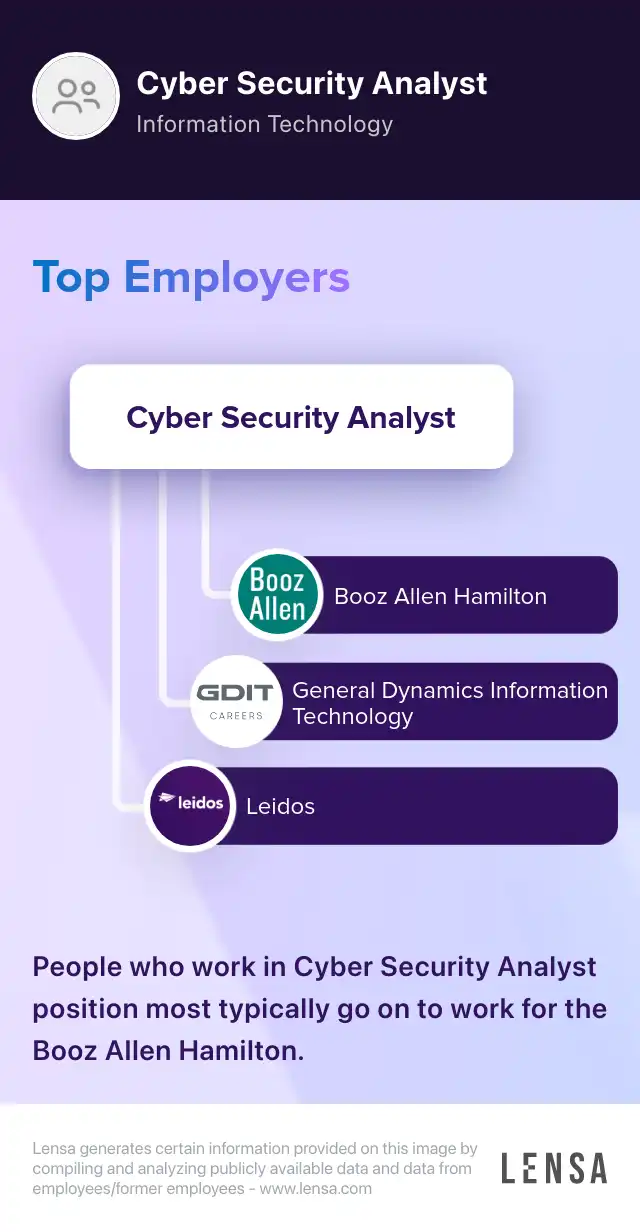 Cyber Security Analyst
Information Technology

Top Employers

Cyber Security Analyst

Booz Allen

Booz Allen Hamilton

GDIT CAREERS

General Dynamics Information Technology

leidos

Leidos

People who work in Cyber Security Analyst position most typically go on to work for the Booz Allen Hamilton.

Lensa generates certain information provided on this image by compiling and analyzing publicly available data and data from employees/former employees - www.lensa.com

LENSA