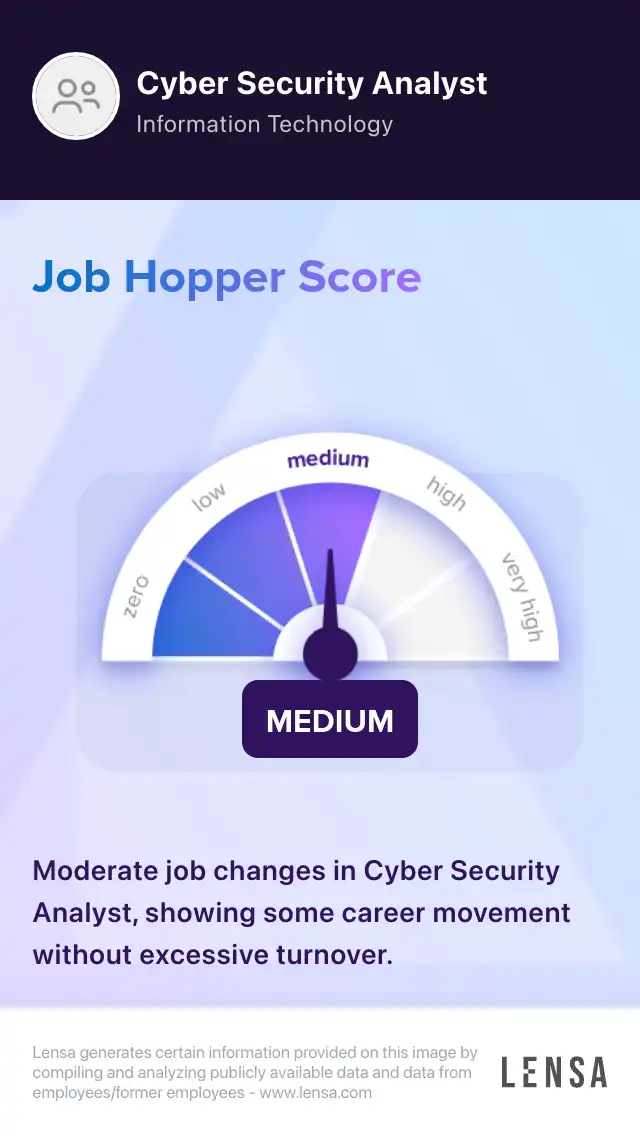 Cyber Security Analyst
Information Technology

Job Hopper Score

zero
low
medium
high
very high

MEDIUM

Moderate job changes in Cyber Security Analyst, showing some career movement without excessive turnover.

Lensa generates certain information provided on this image by compiling and analyzing publicly available data and data from employees/former employees - www.lensa.com

LENSA