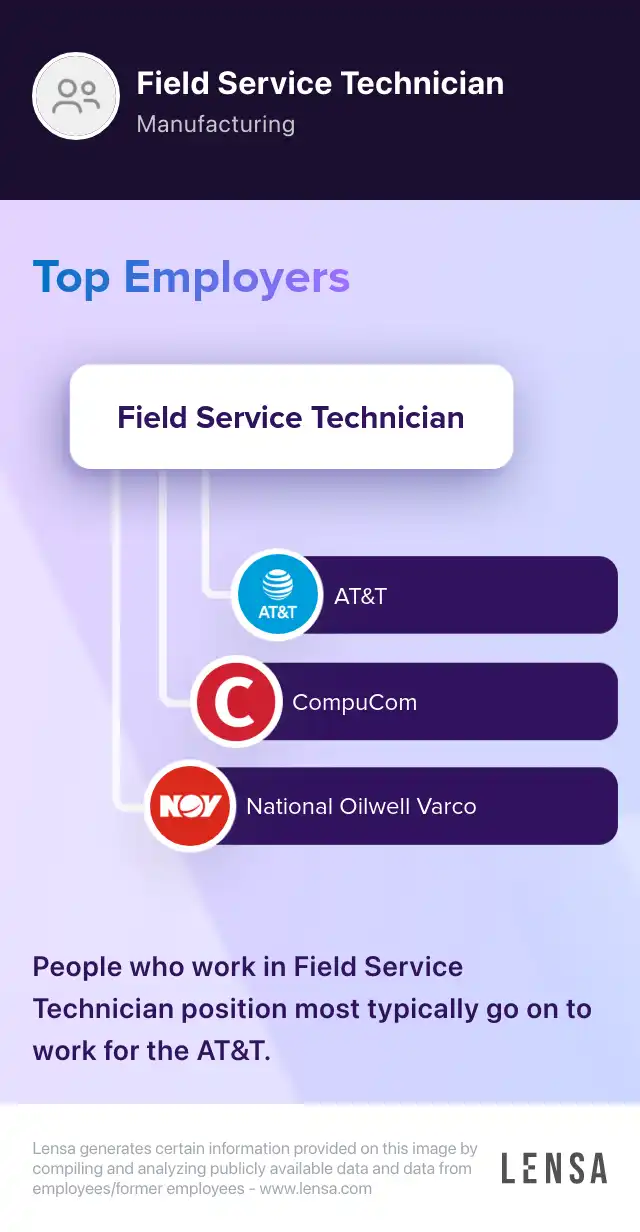 Field Service Technician
Manufacturing

Top Employers

Field Service Technician

AT&T
AT&T

C
CompuCom

NOV
National Oilwell Varco

People who work in Field Service Technician position most typically go on to work for the AT&T.

Lensa generates certain information provided on this image by compiling and analyzing publicly available data and data from employees/former employees - www.lensa.com

LENSA