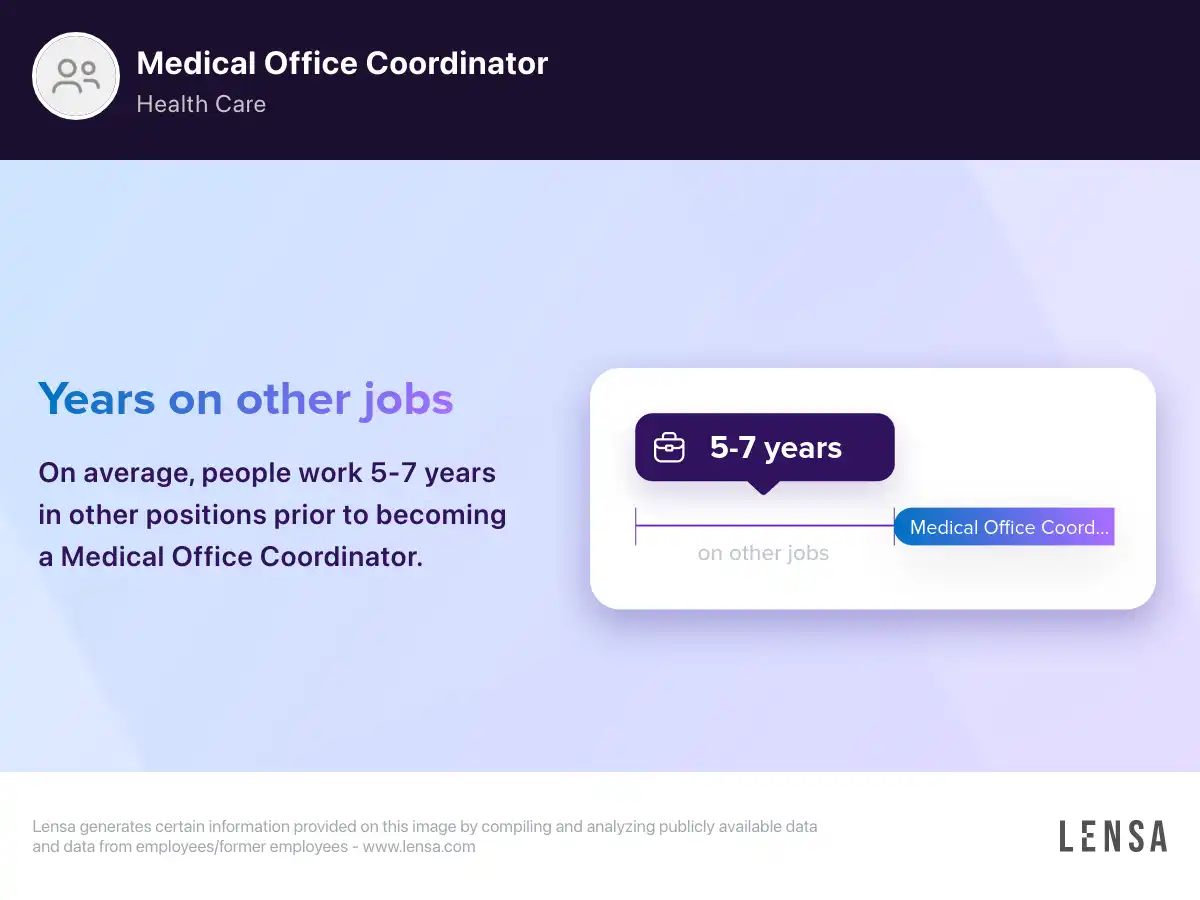 Medical Office Coordinator
Health Care

Years on other jobs

On average, people work 5-7 years in other positions prior to becoming a Medical Office Coordinator.

5-7 years

on other jobs

Medical Office Coord...

Lensa generates certain information provided on this image by compiling and analyzing publicly available data and data from employees/former employees - www.lensa.com

LENSA