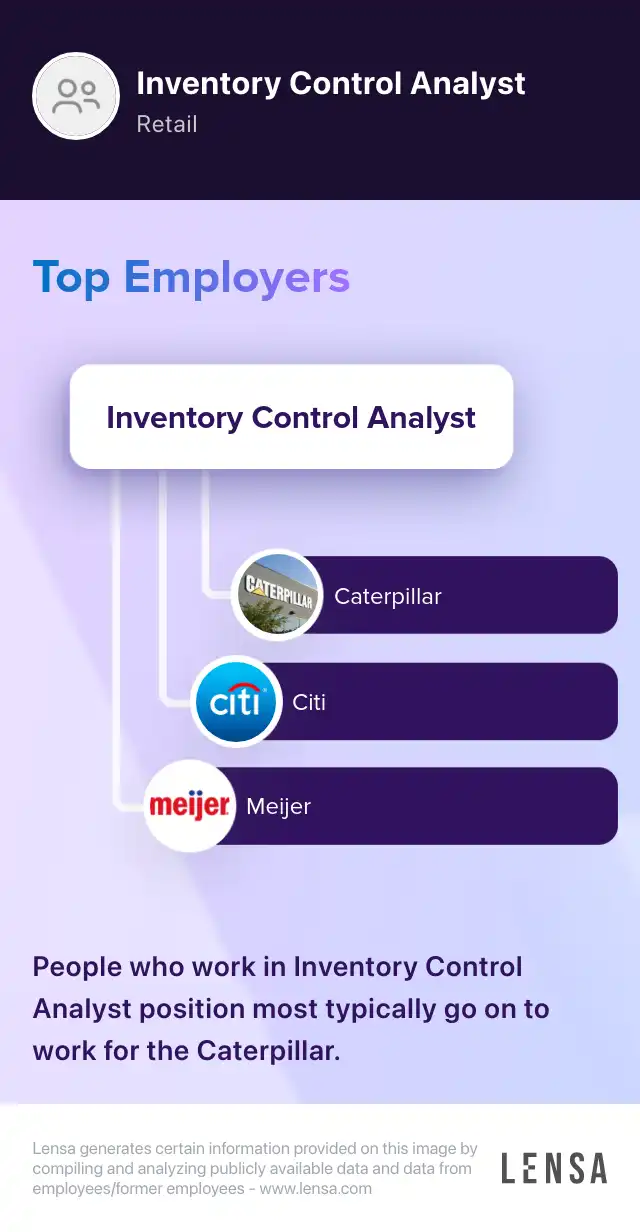 Inventory Control Analyst
Retail

Top Employers

Inventory Control Analyst

CATERPILLAR
Caterpillar

citi
Citi

meijer
Meijer

People who work in Inventory Control Analyst position most typically go on to work for the Caterpillar.

Lensa generates certain information provided on this image by compiling and analyzing publicly available data and data from employees/former employees - www.lensa.com

LENSA