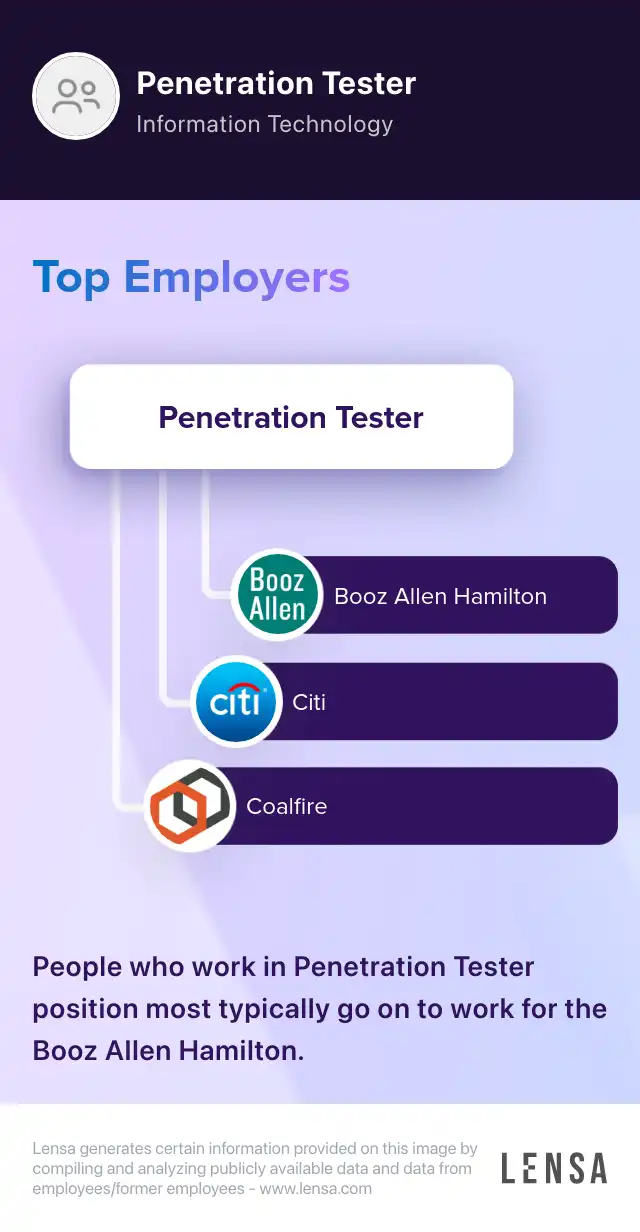 Penetration Tester
Information Technology

Top Employers

Penetration Tester

Booz Allen

Booz Allen Hamilton

citi

Citi

Coalfire

People who work in Penetration Tester position most typically go on to work for the Booz Allen Hamilton.

Lensa generates certain information provided on this image by compiling and analyzing publicly available data and data from employees/former employees - www.lensa.com

LENSA