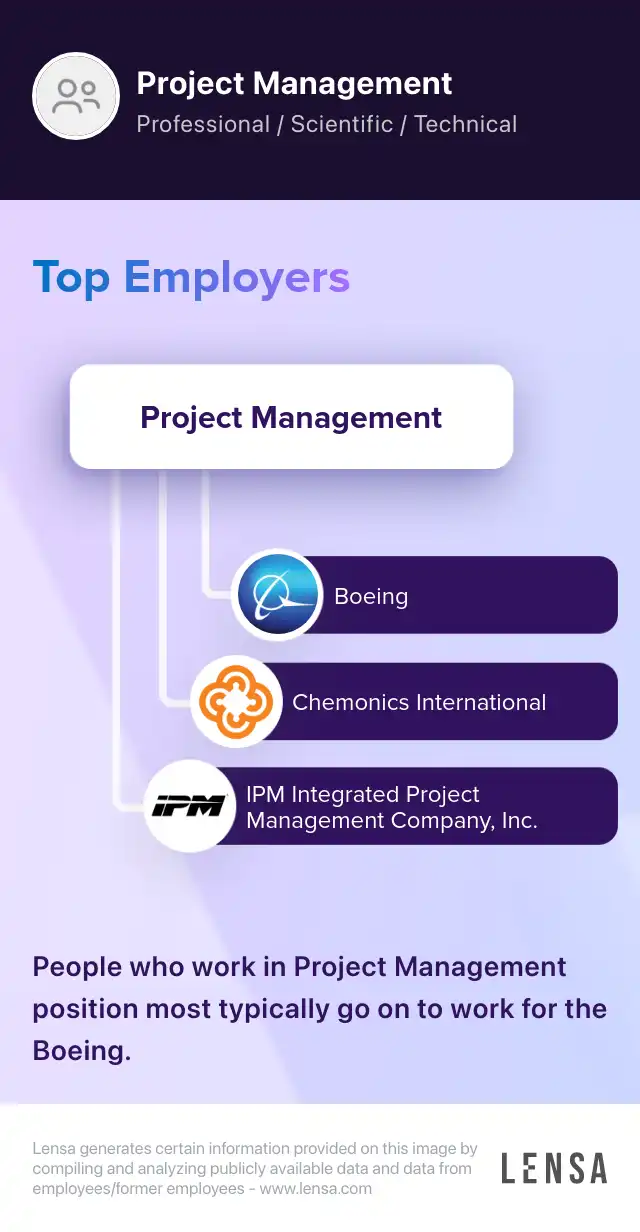 Project Management
Professional / Scientific / Technical

Top Employers

Project Management

Boeing

Chemonics International

IPM

IPM Integrated Project Management Company, Inc.

People who work in Project Management position most typically go on to work for the Boeing.

Lensa generates certain information provided on this image by compiling and analyzing publicly available data and data from employees/former employees - www.lensa.com

LENSA