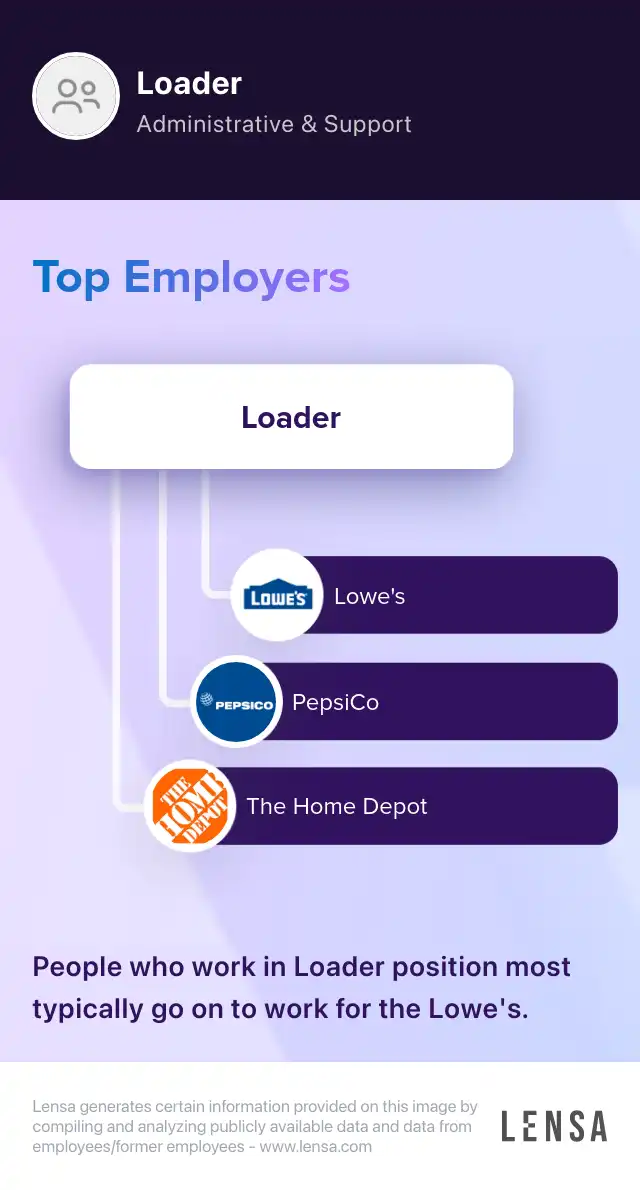 Loader
Administrative & Support

Top Employers

Loader

LOWE'S
Lowe's

PEPSICO
PepsiCo

THE HOME DEPOT
The Home Depot

People who work in Loader position most typically go on to work for the Lowe's.

Lensa generates certain information provided on this image by compiling and analyzing publicly available data and data from employees/former employees - www.lensa.com

LENSA