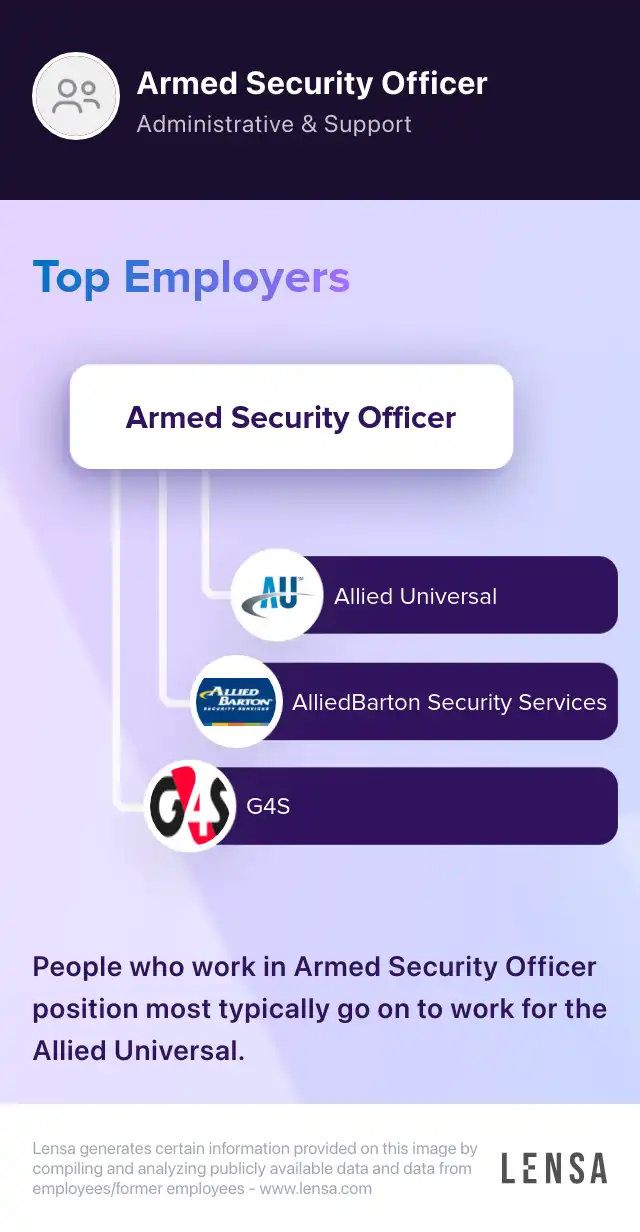 Armed Security Officer
Administrative & Support

Top Employers

Armed Security Officer

AU
Allied Universal

ALLIED BARTON SECURITY SERVICES
AlliedBarton Security Services

G4S
G4S

People who work in Armed Security Officer position most typically go on to work for the Allied Universal.

Lensa generates certain information provided on this image by compiling and analyzing publicly available data and data from employees/former employees - www.lensa.com

LENSA