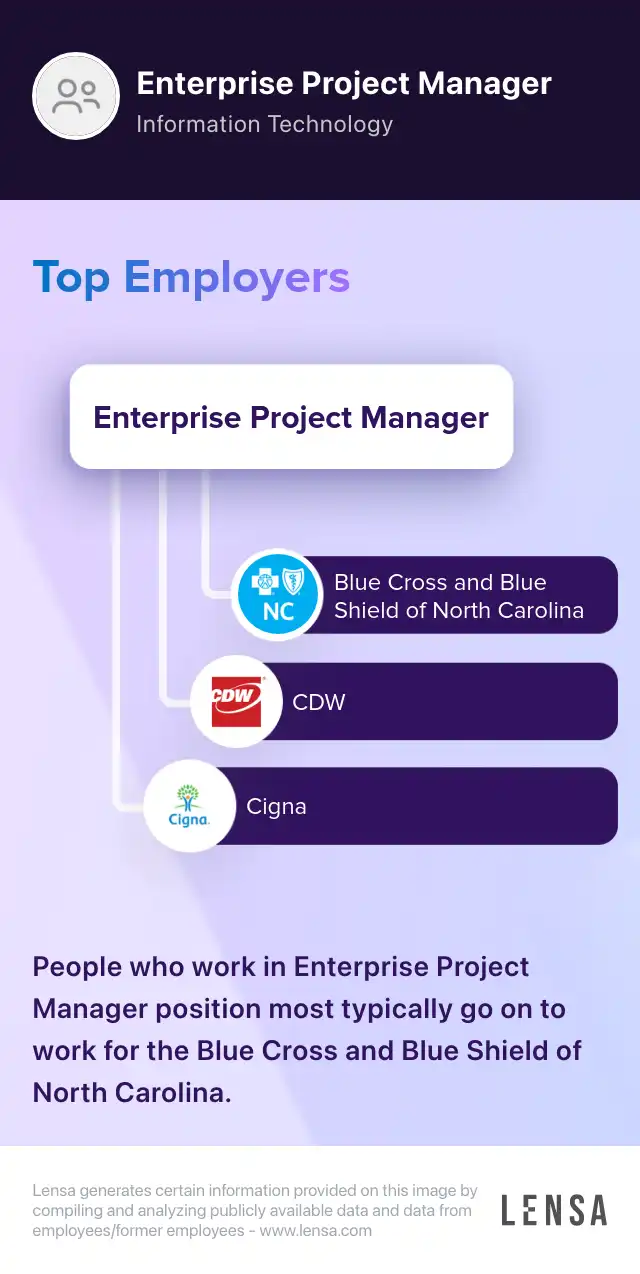 Enterprise Project Manager
Information Technology

Top Employers

Enterprise Project Manager

NC
Blue Cross and Blue Shield of North Carolina

CDW
CDW

Cigna
Cigna

People who work in Enterprise Project Manager position most typically go on to work for the Blue Cross and Blue Shield of North Carolina.

Lensa generates certain information provided on this image by compiling and analyzing publicly available data and data from employees/former employees - www.lensa.com

LENSA