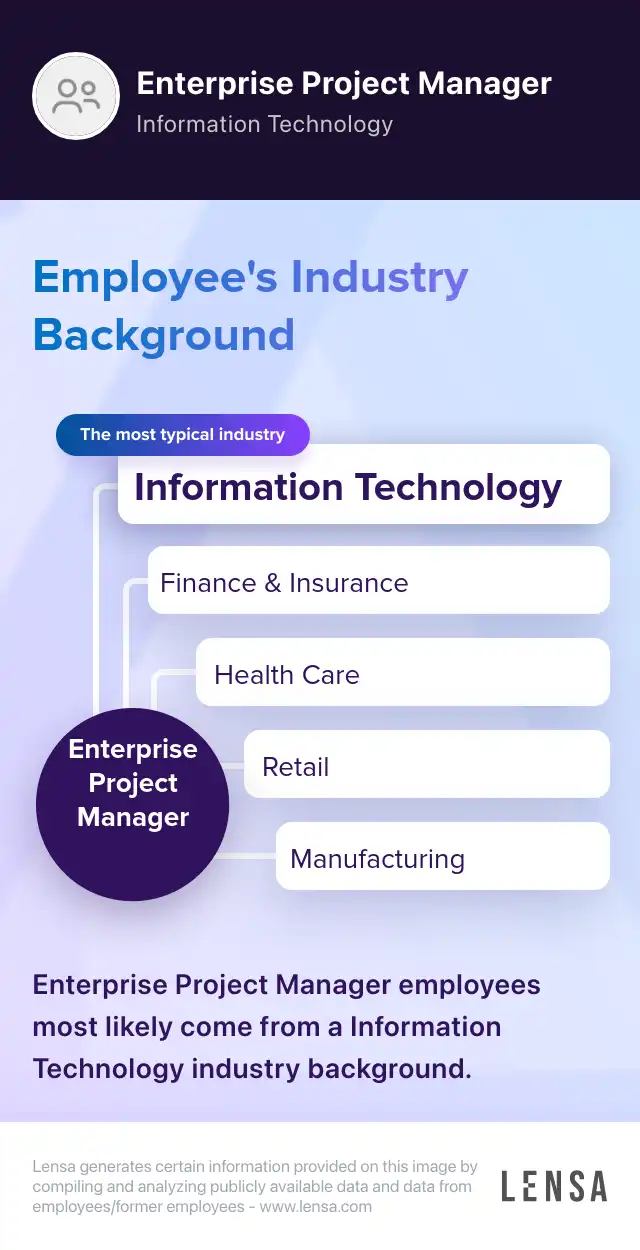 Enterprise Project Manager
Information Technology

Employee's Industry Background

The most typical industry
Information Technology
Finance & Insurance
Health Care
Retail
Manufacturing
Enterprise Project Manager

Enterprise Project Manager employees most likely come from a Information Technology industry background.

Lensa generates certain information provided on this image by compiling and analyzing publicly available data and data from employees/former employees - www.lensa.com

LENSA