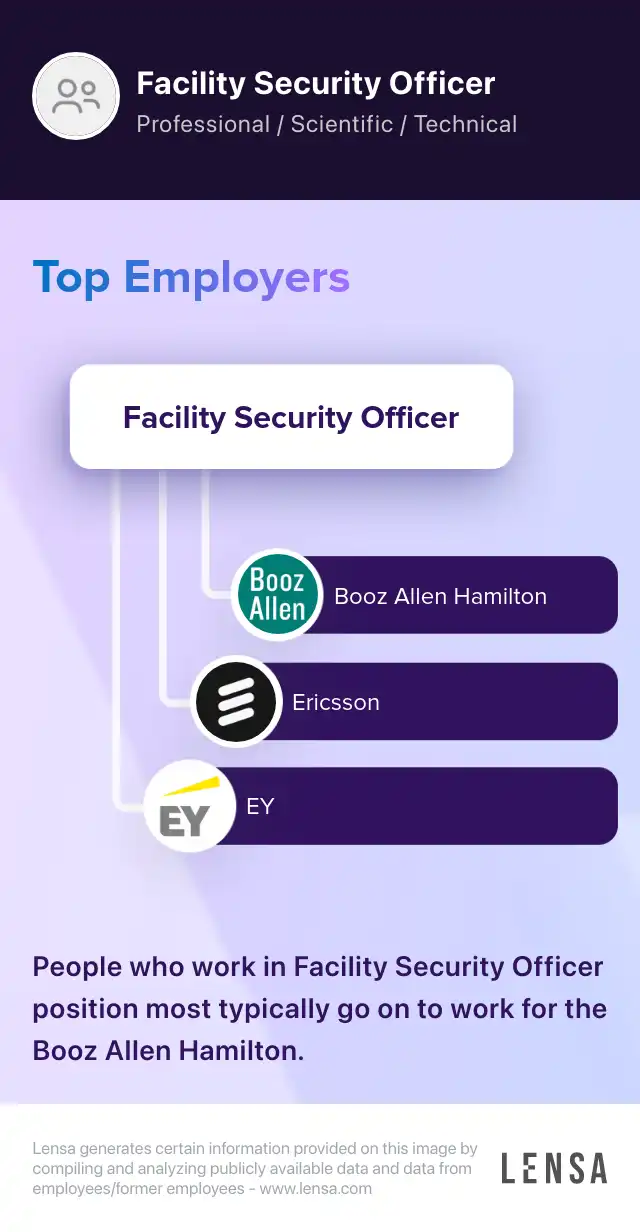 Facility Security Officer
Professional / Scientific / Technical

Top Employers

Facility Security Officer

Booz Allen
Booz Allen Hamilton

Ericsson

EY
EY

People who work in Facility Security Officer position most typically go on to work for the Booz Allen Hamilton.

Lensa generates certain information provided on this image by compiling and analyzing publicly available data and data from employees/former employees - www.lensa.com

LENSA