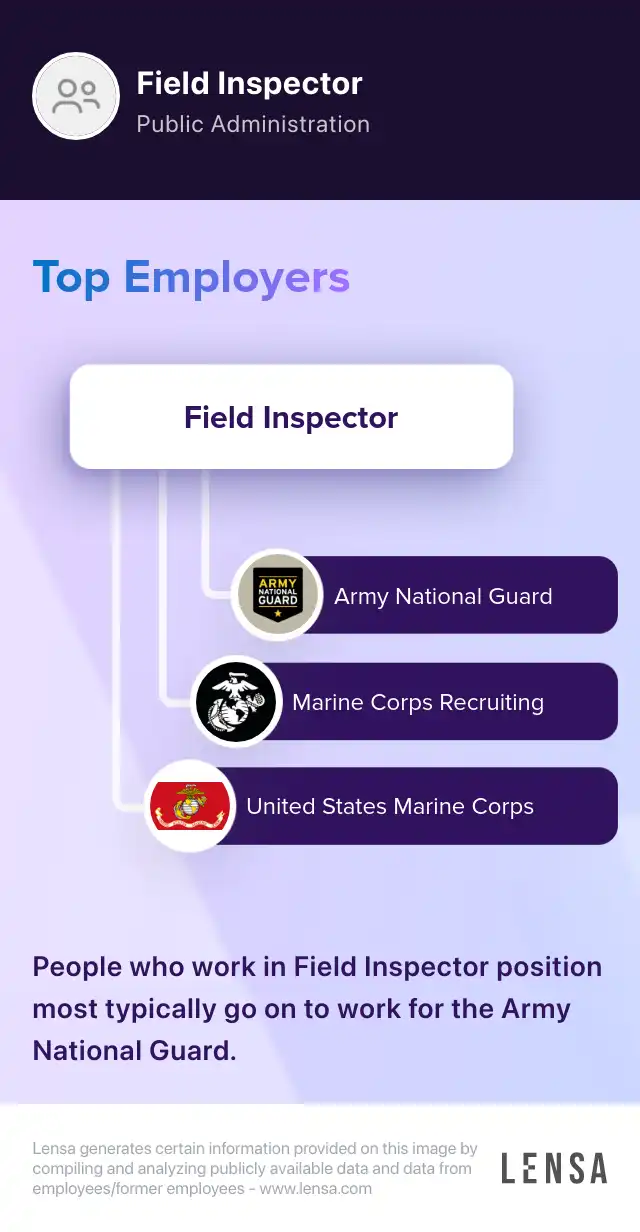 Field Inspector
Public Administration

Top Employers

Field Inspector

ARMY NATIONAL GUARD

Army National Guard

Marine Corps Recruiting

United States Marine Corps

People who work in Field Inspector position most typically go on to work for the Army National Guard.

Lensa generates certain information provided on this image by compiling and analyzing publicly available data and data from employees/former employees - www.lensa.com

LENSA