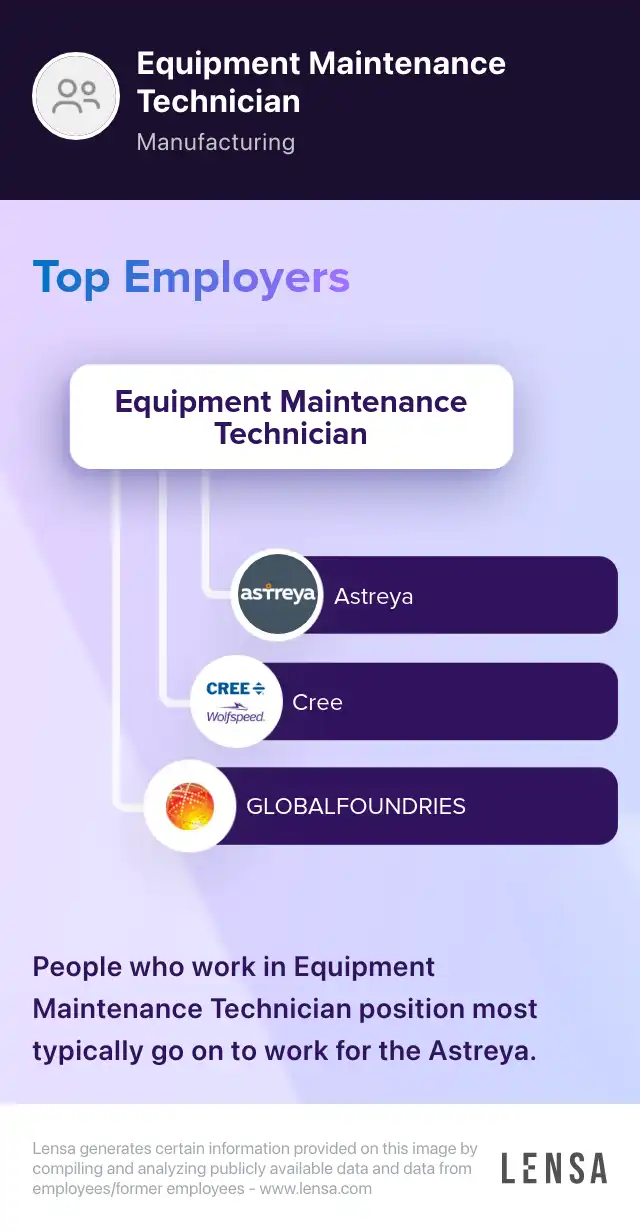 Equipment Maintenance Technician
Manufacturing

Top Employers

Equipment Maintenance Technician

astreya
Astreya

CREE
Wolfspeed.
Cree

GLOBALFOUNDRIES

People who work in Equipment Maintenance Technician position most typically go on to work for the Astreya.

Lensa generates certain information provided on this image by compiling and analyzing publicly available data and data from employees/former employees - www.lensa.com

LENSA