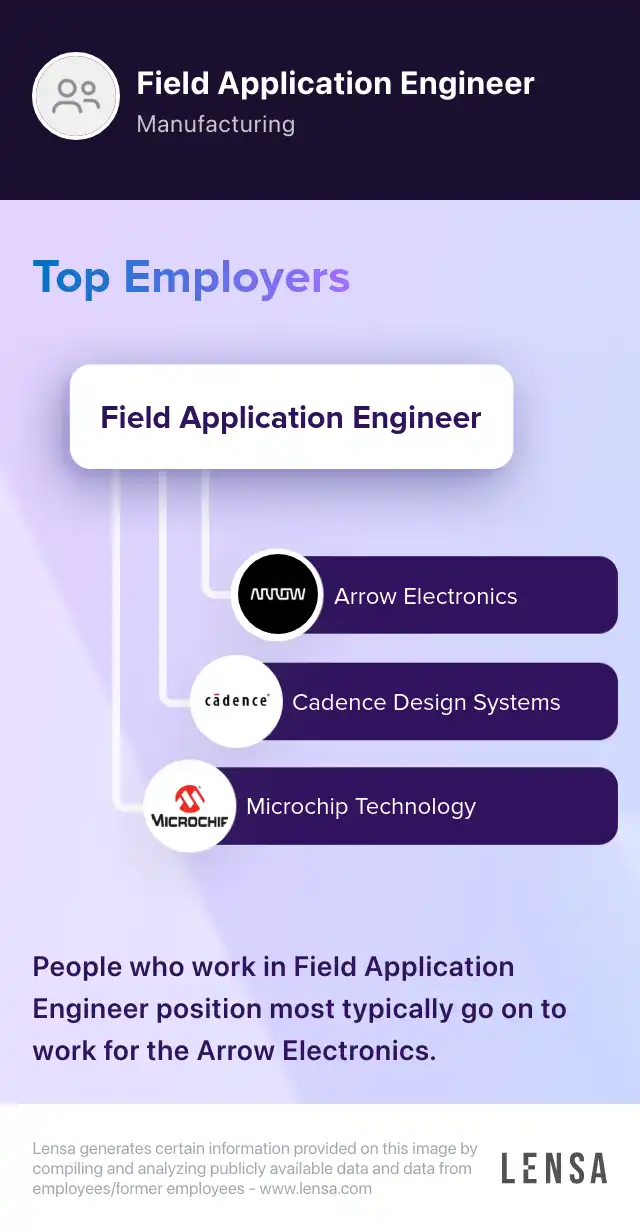 Field Application Engineer
Manufacturing

Top Employers

Field Application Engineer

ARROW Arrow Electronics

cādence Cadence Design Systems

MICROCHIP Microchip Technology

People who work in Field Application Engineer position most typically go on to work for the Arrow Electronics.

Lensa generates certain information provided on this image by compiling and analyzing publicly available data and data from employees/former employees - www.lensa.com

LENSA