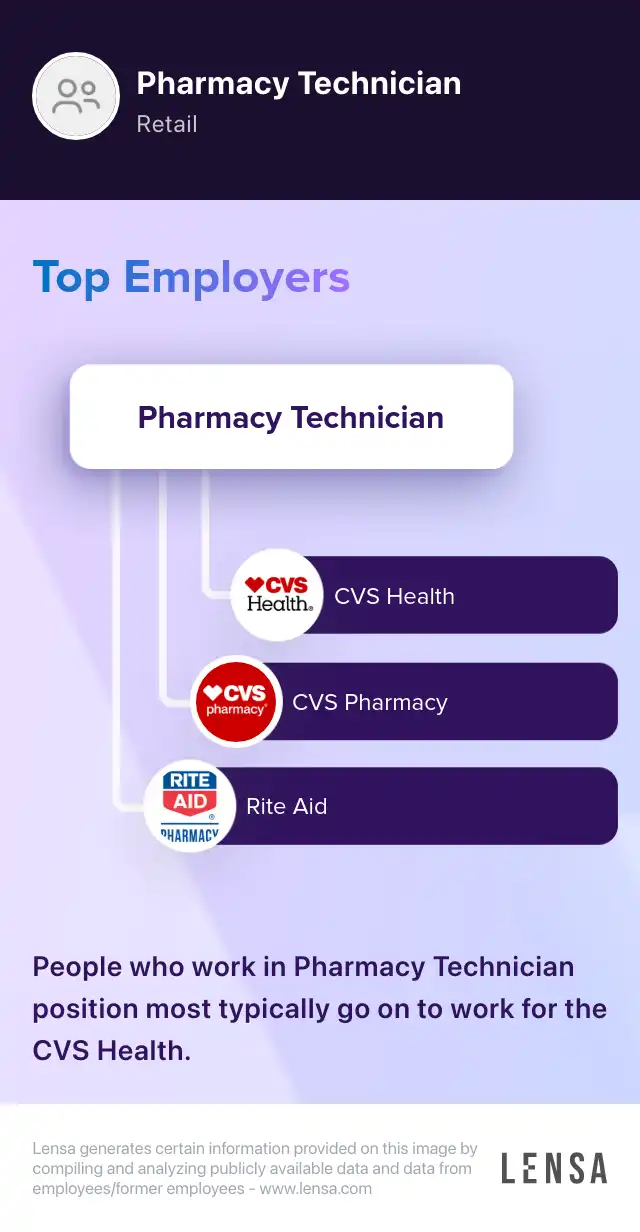 Pharmacy Technician
Retail

Top Employers

Pharmacy Technician

CVS Health.
CVS Health

CVS pharmacy
CVS Pharmacy

RITE AID PHARMACY
Rite Aid

People who work in Pharmacy Technician position most typically go on to work for the CVS Health.

Lensa generates certain information provided on this image by compiling and analyzing publicly available data and data from employees/former employees - www.lensa.com

LENSA