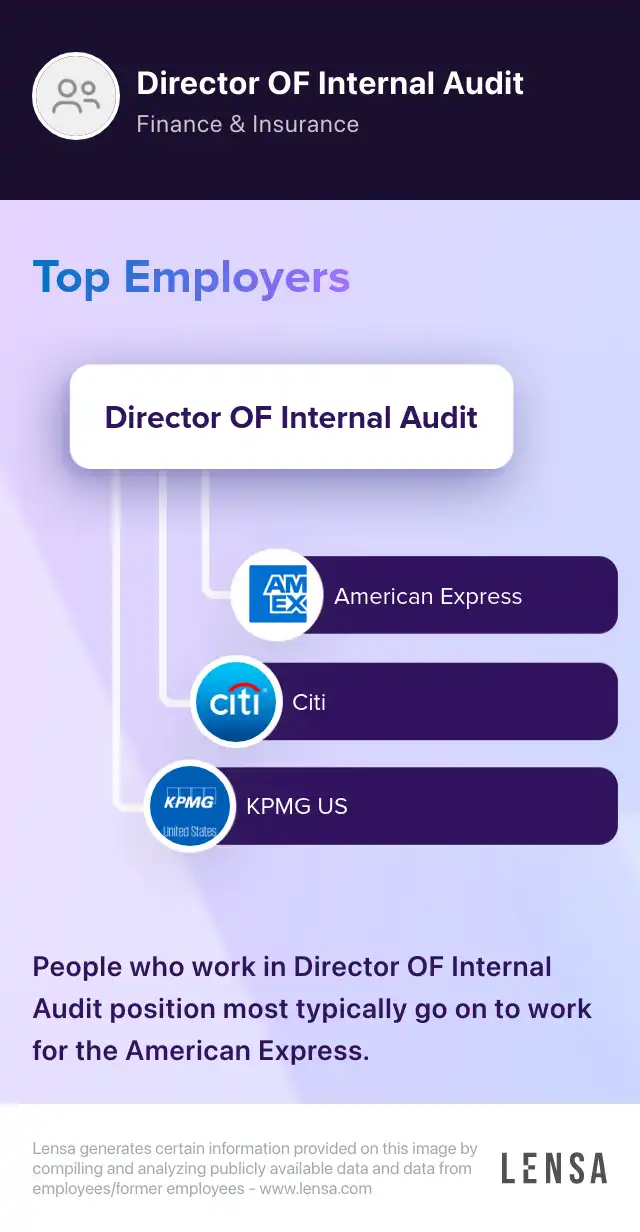 Director OF Internal Audit
Finance & Insurance

Top Employers

Director OF Internal Audit

AM EX American Express

citi Citi

KPMG United States KPMG US

People who work in Director OF Internal Audit position most typically go on to work for the American Express.

Lensa generates certain information provided on this image by compiling and analyzing publicly available data and data from employees/former employees - www.lensa.com

LENSA