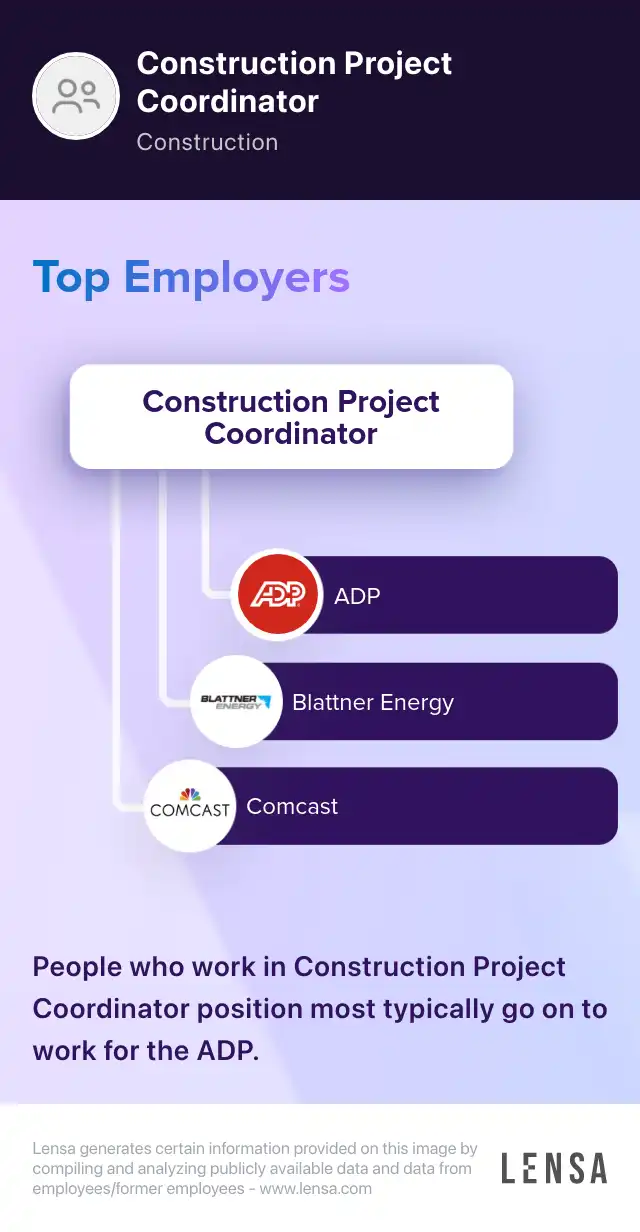 Construction Project Coordinator
Construction

Top Employers

Construction Project Coordinator

ADP
ADP

BLATTNER ENERGY
Blattner Energy

COMCAST
Comcast

People who work in Construction Project Coordinator position most typically go on to work for the ADP.

Lensa generates certain information provided on this image by compiling and analyzing publicly available data and data from employees/former employees - www.lensa.com

LENSA