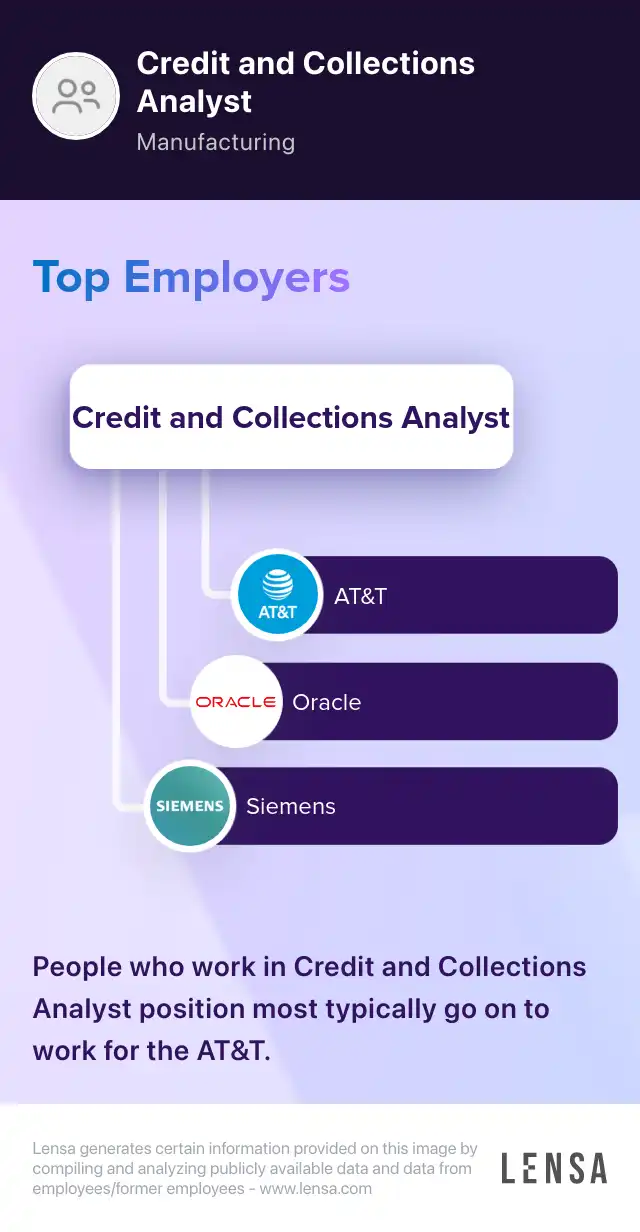 Credit and Collections Analyst
Manufacturing

Top Employers

Credit and Collections Analyst

AT&T
AT&T

ORACLE
Oracle

SIEMENS
Siemens

People who work in Credit and Collections Analyst position most typically go on to work for the AT&T.

Lensa generates certain information provided on this image by compiling and analyzing publicly available data and data from employees/former employees - www.lensa.com

LENSA