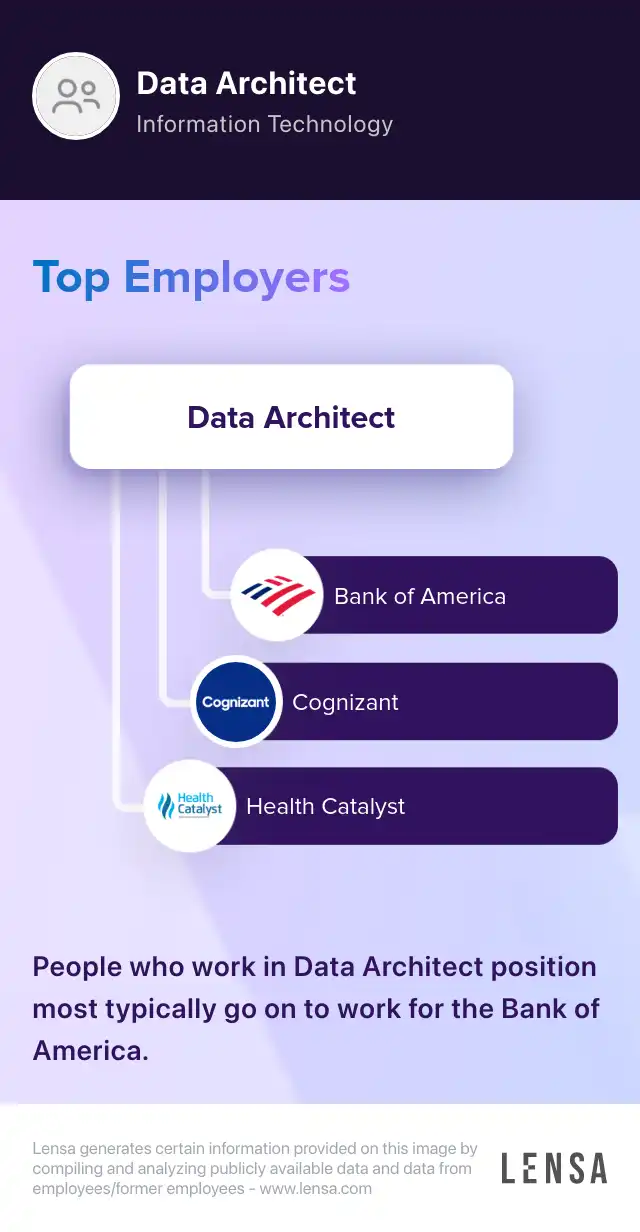 Data Architect
Information Technology

Top Employers

Data Architect

Bank of America

Cognizant
Cognizant

Health Catalyst
Health Catalyst

People who work in Data Architect position most typically go on to work for the Bank of America.

Lensa generates certain information provided on this image by compiling and analyzing publicly available data and data from employees/former employees - www.lensa.com

LENSA