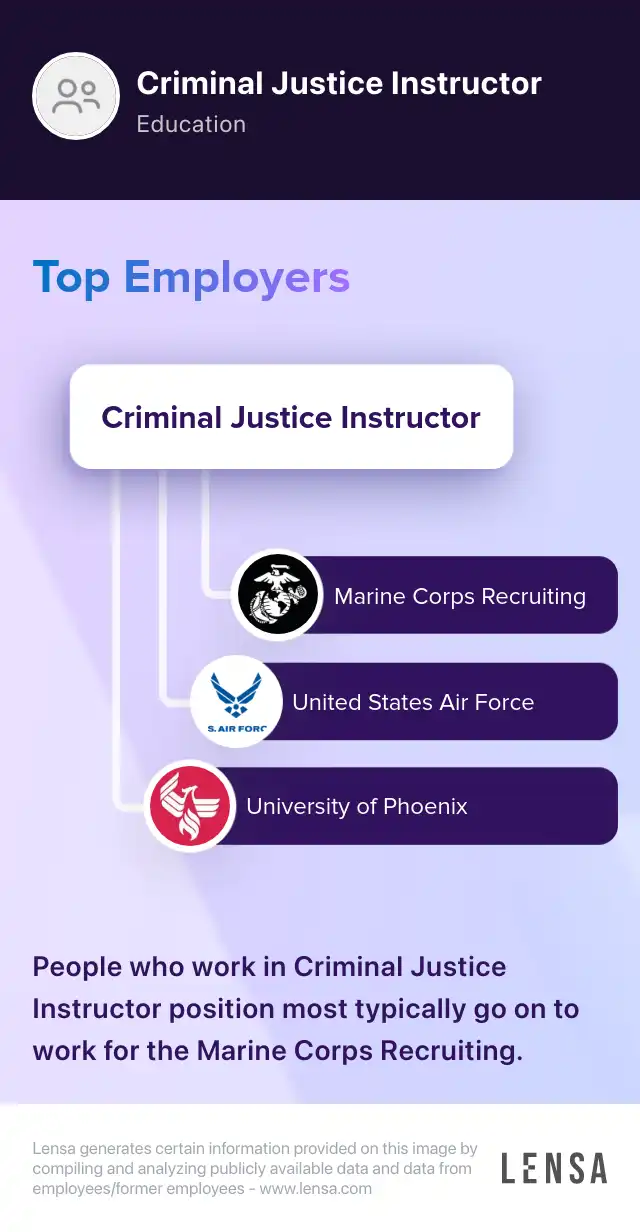 Criminal Justice Instructor
Education

Top Employers

Criminal Justice Instructor

Marine Corps Recruiting

S. AIR FORC
United States Air Force

University of Phoenix

People who work in Criminal Justice Instructor position most typically go on to work for the Marine Corps Recruiting.

Lensa generates certain information provided on this image by compiling and analyzing publicly available data and data from employees/former employees - www.lensa.com

LENSA