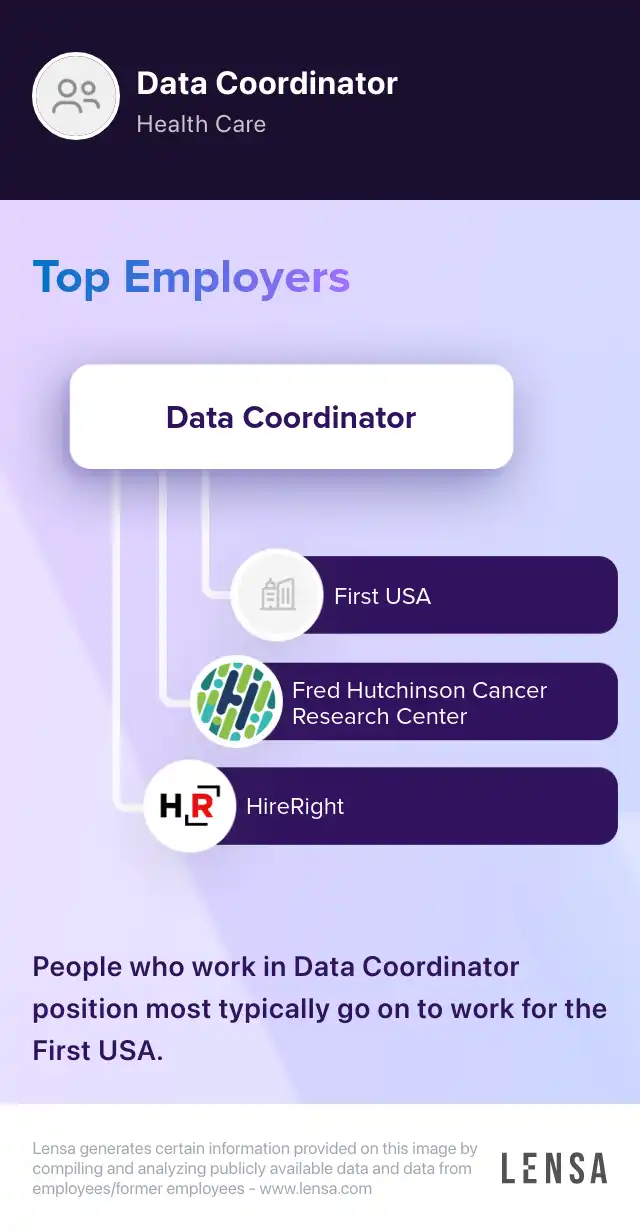 Data Coordinator
Health Care

Top Employers

Data Coordinator

First USA

Fred Hutchinson Cancer Research Center

HR

HireRight

People who work in Data Coordinator position most typically go on to work for the First USA.

Lensa generates certain information provided on this image by compiling and analyzing publicly available data and data from employees/former employees - www.lensa.com

LENSA