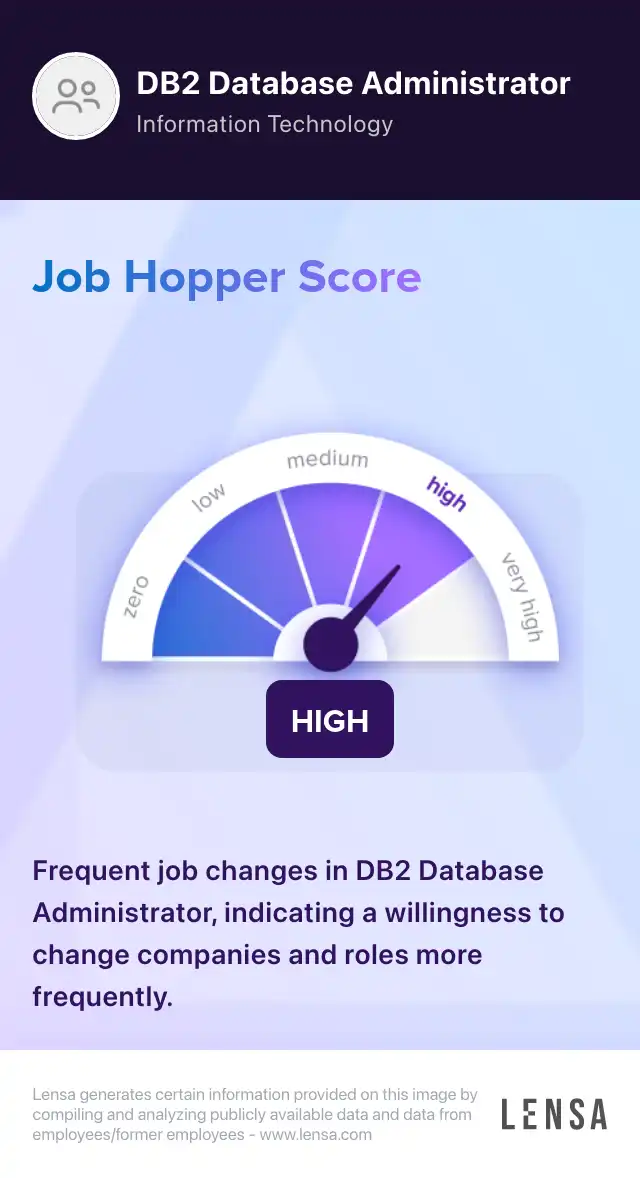 DB2 Database Administrator
Information Technology

Job Hopper Score

zero
low
medium
high
very high

HIGH

Frequent job changes in DB2 Database Administrator, indicating a willingness to change companies and roles more frequently.

Lensa generates certain information provided on this image by compiling and analyzing publicly available data and data from employees/former employees - www.lensa.com

LENSA