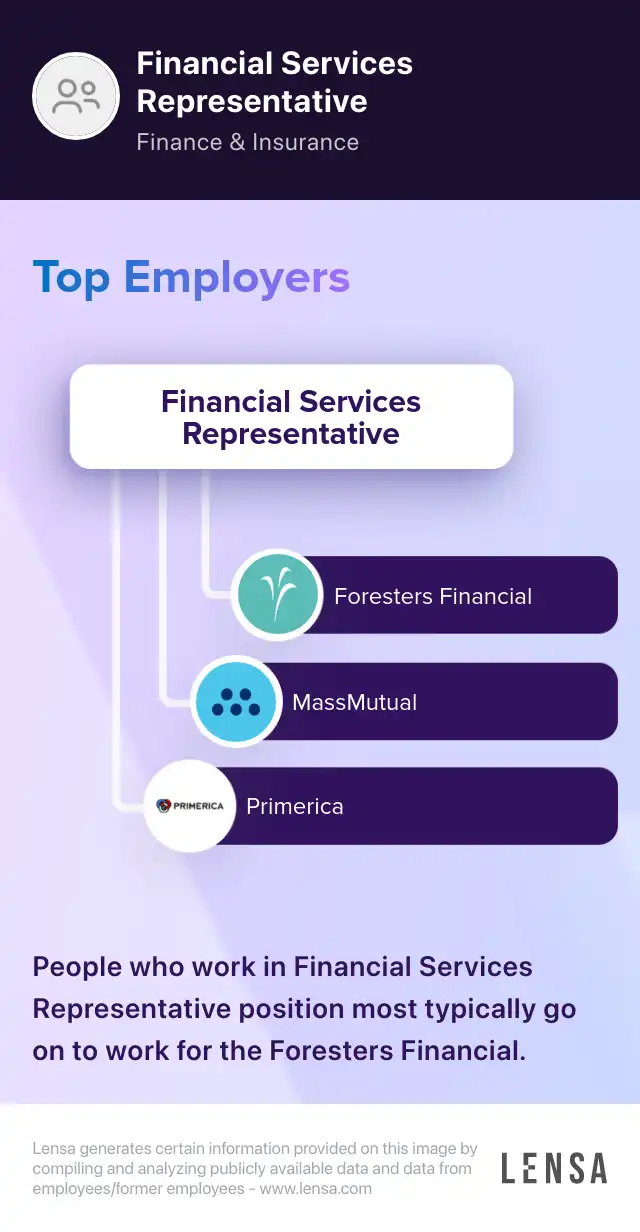 Financial Services Representative
Finance & Insurance

Top Employers

Financial Services Representative

Foresters Financial

MassMutual

PRIMERICA

Primerica

People who work in Financial Services Representative position most typically go on to work for the Foresters Financial.

Lensa generates certain information provided on this image by compiling and analyzing publicly available data and data from employees/former employees - www.lensa.com

LENSA