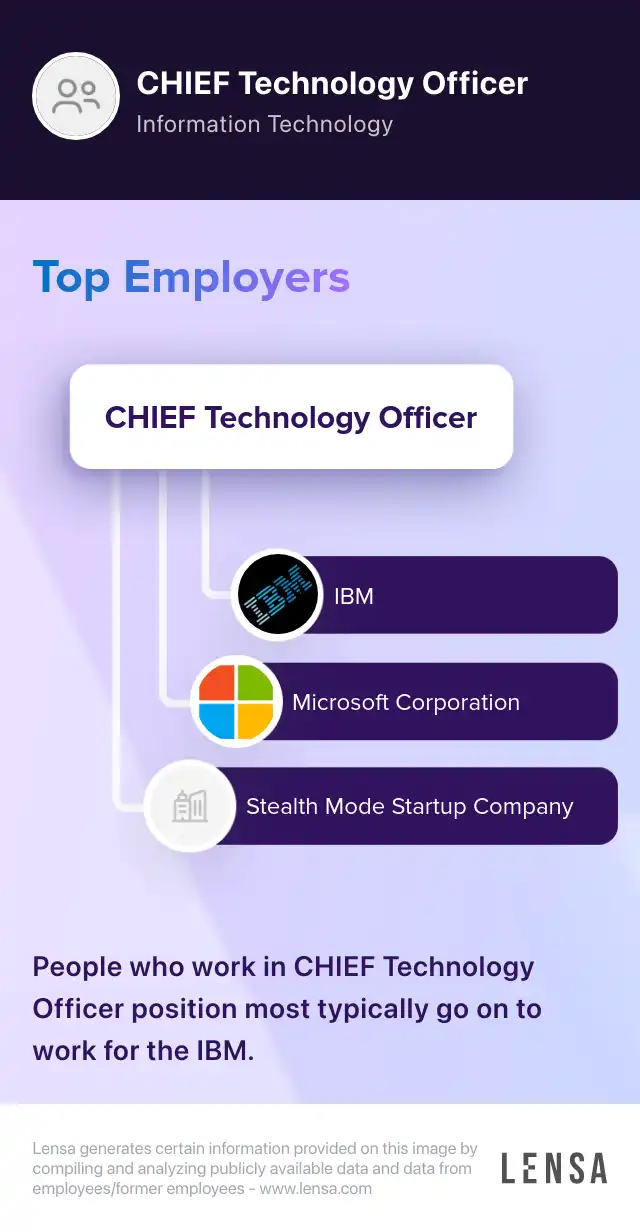 CHIEF Technology Officer
Information Technology

Top Employers

CHIEF Technology Officer

IBM
IBM

Microsoft Corporation

Stealth Mode Startup Company

People who work in CHIEF Technology Officer position most typically go on to work for the IBM.

Lensa generates certain information provided on this image by compiling and analyzing publicly available data and data from employees/former employees - www.lensa.com

LENSA