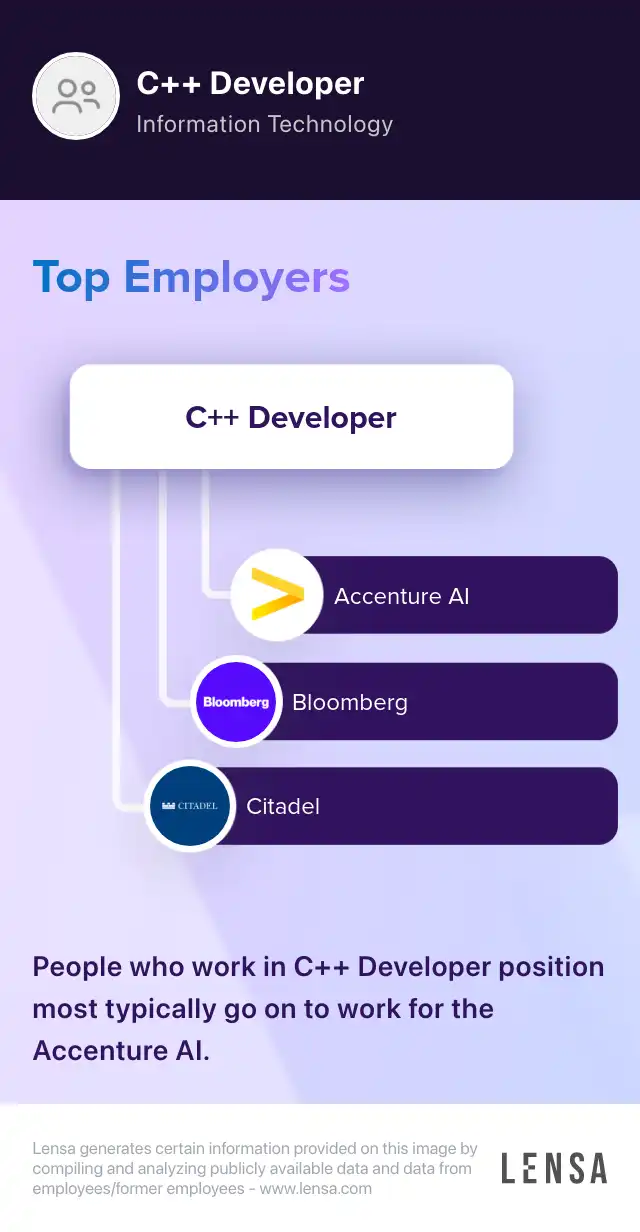 C++ Developer
Information Technology

Top Employers

C++ Developer

Accenture AI

Bloomberg
Bloomberg

CITADEL
Citadel

People who work in C++ Developer position most typically go on to work for the Accenture AI.

Lensa generates certain information provided on this image by compiling and analyzing publicly available data and data from employees/former employees - www.lensa.com

LENSA