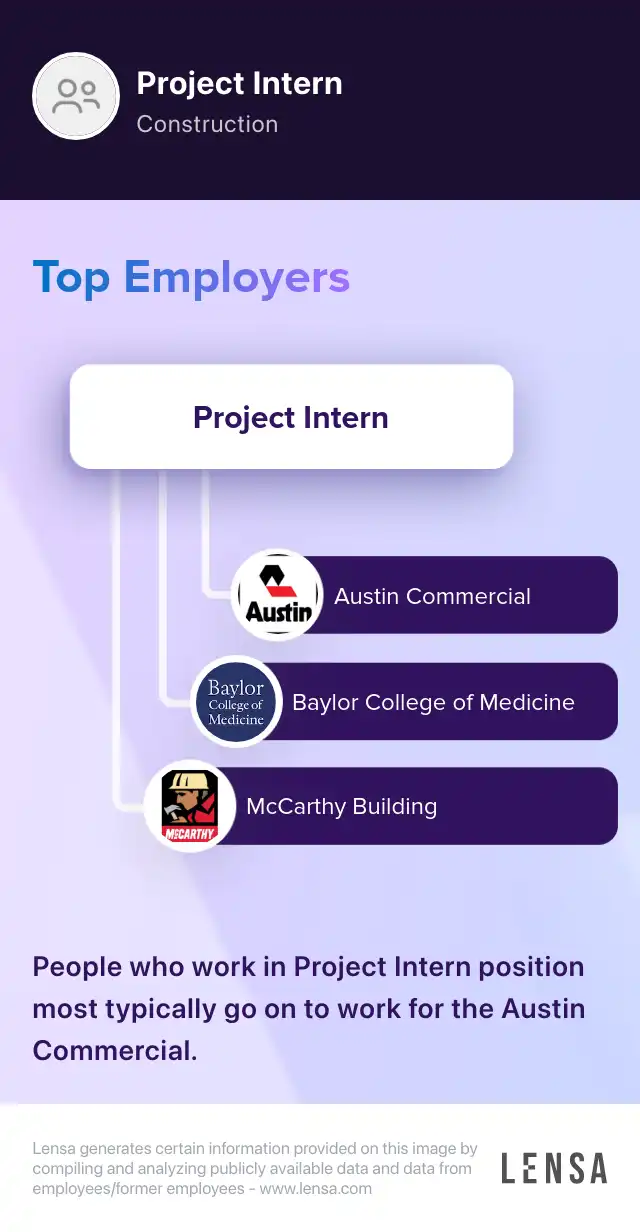 Project Intern
Construction

Top Employers

Project Intern

Austin
Austin Commercial

Baylor College of Medicine
Baylor College of Medicine

McCARTHY
McCarthy Building

People who work in Project Intern position most typically go on to work for the Austin Commercial.

Lensa generates certain information provided on this image by compiling and analyzing publicly available data and data from employees/former employees - www.lensa.com

LENSA