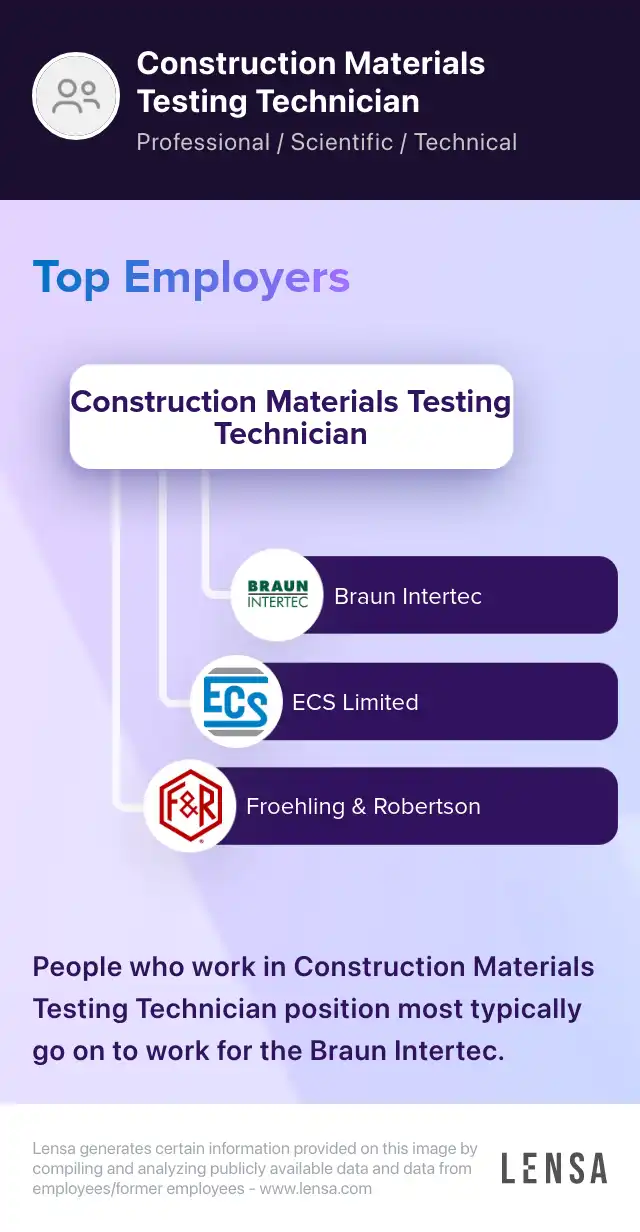 Construction Materials Testing Technician
Professional / Scientific / Technical

Top Employers

Construction Materials Testing Technician

BRAUN INTERTEC
Braun Intertec

ECS
ECS Limited

F&R
Froehling & Robertson

People who work in Construction Materials Testing Technician position most typically go on to work for the Braun Intertec.

Lensa generates certain information provided on this image by compiling and analyzing publicly available data and data from employees/former employees - www.lensa.com

LENSA