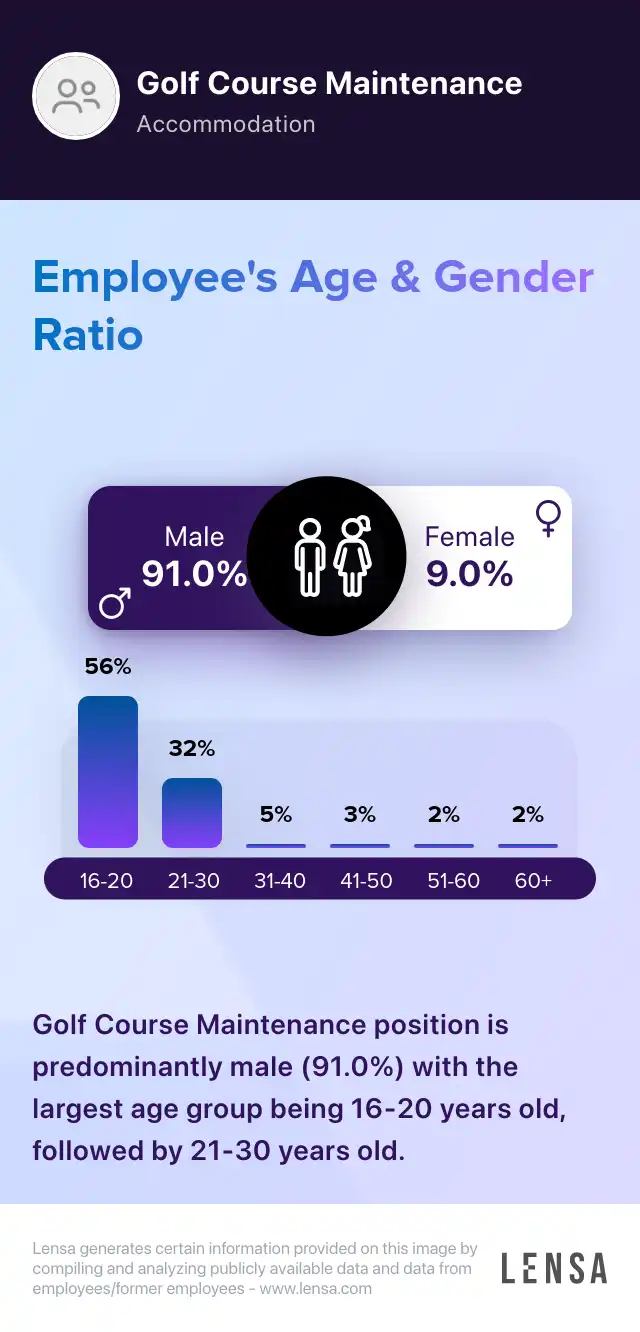 Golf Course Maintenance
Accommodation

Employee's Age & Gender Ratio

Male
91.0%

Female
9.0%

56%
32%
5%
3%
2%
2%

16-20
21-30
31-40
41-50
51-60
60+

Golf Course Maintenance position is predominantly male (91.0%) with the largest age group being 16-20 years old, followed by 21-30 years old.

Lensa generates certain information provided on this image by compiling and analyzing publicly available data and data from employees/former employees - www.lensa.com

LENSA