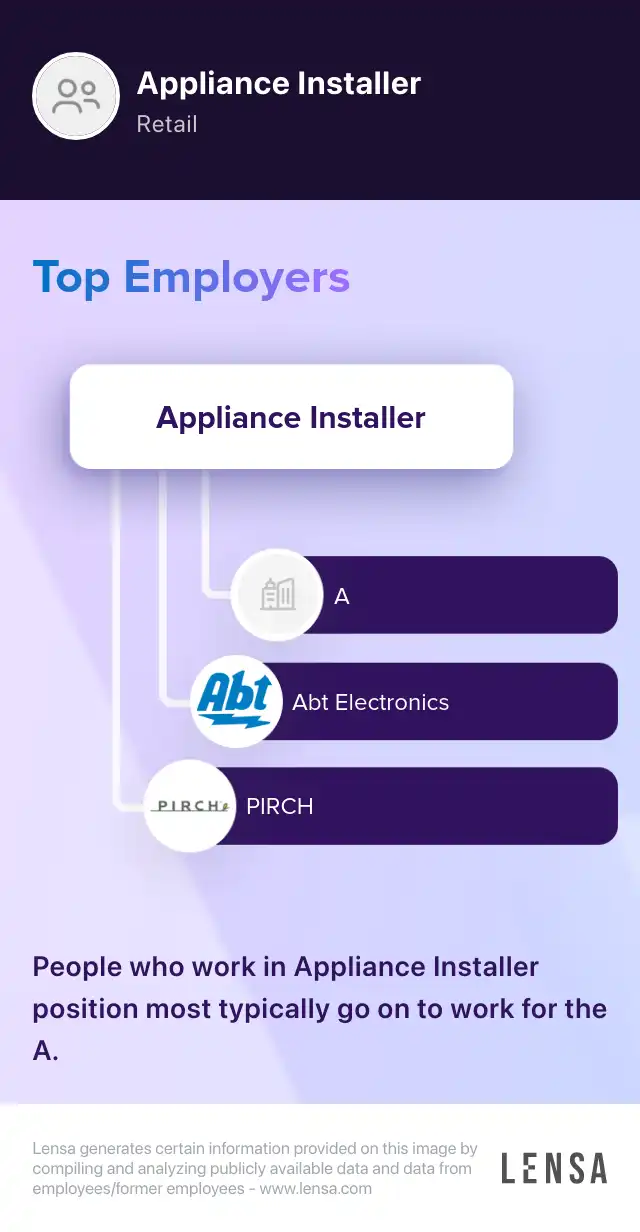 Appliance Installer
Retail

Top Employers

Appliance Installer

A

Abt

Abt Electronics

PIRCH

PIRCH

People who work in Appliance Installer position most typically go on to work for the A.

Lensa generates certain information provided on this image by compiling and analyzing publicly available data and data from employees/former employees - www.lensa.com

LENSA