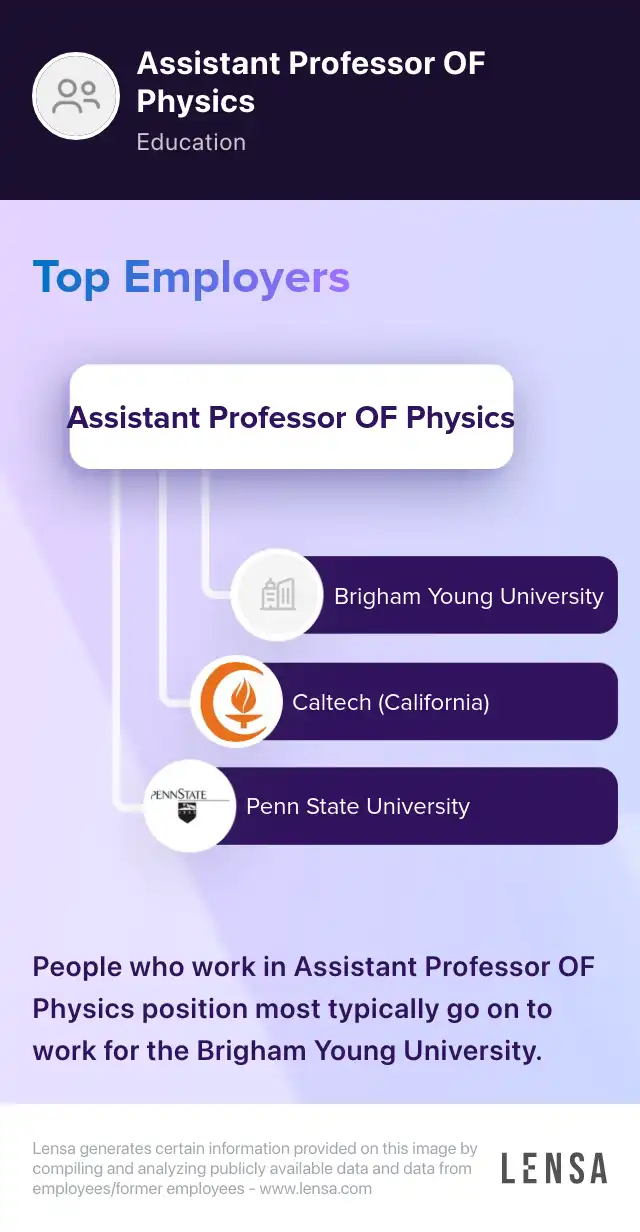 Assistant Professor OF Physics
Education

Top Employers

Assistant Professor OF Physics

Brigham Young University

Caltech (California)

PENNSTATE

Penn State University

People who work in Assistant Professor OF Physics position most typically go on to work for the Brigham Young University.

Lensa generates certain information provided on this image by compiling and analyzing publicly available data and data from employees/former employees - www.lensa.com

LENSA