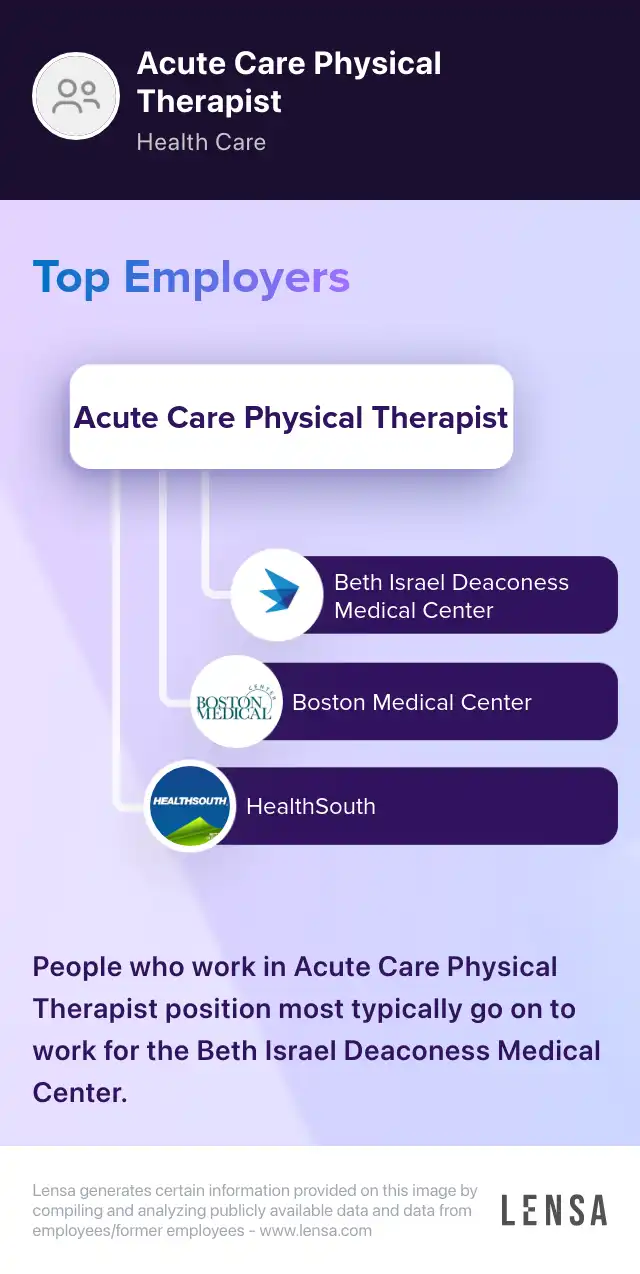 Acute Care Physical Therapist

Health Care

Top Employers

Acute Care Physical Therapist

Beth Israel Deaconess Medical Center

BOSTON MEDICAL CENTER

Boston Medical Center

HEALTHSOUTH

HealthSouth

People who work in Acute Care Physical Therapist position most typically go on to work for the Beth Israel Deaconess Medical Center.

Lensa generates certain information provided on this image by compiling and analyzing publicly available data and data from employees/former employees - www.lensa.com

LENSA