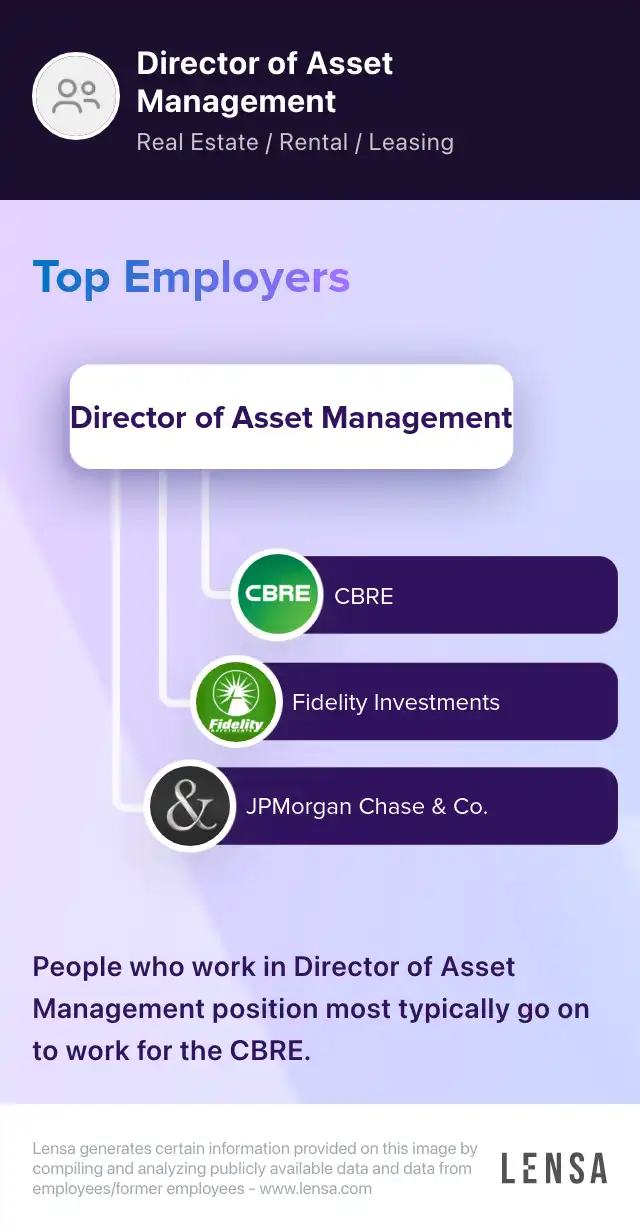 Director of Asset Management
Real Estate / Rental / Leasing

Top Employers

Director of Asset Management

CBRE
CBRE

Fidelity
Fidelity Investments

&
JPMorgan Chase & Co.

People who work in Director of Asset Management position most typically go on to work for the CBRE.

Lensa generates certain information provided on this image by compiling and analyzing publicly available data and data from employees/former employees - www.lensa.com

LENSA