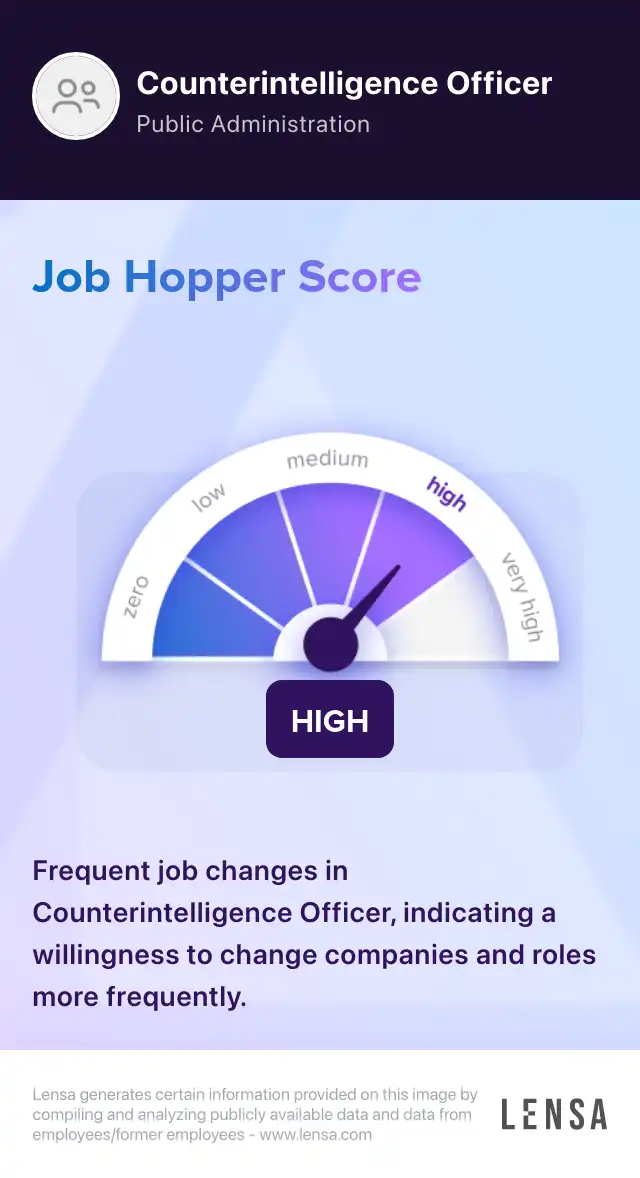 Counterintelligence Officer
Public Administration

Job Hopper Score

zero
low
medium
high
very high

HIGH

Frequent job changes in Counterintelligence Officer, indicating a willingness to change companies and roles more frequently.

Lensa generates certain information provided on this image by compiling and analyzing publicly available data and data from employees/former employees - www.lensa.com

LENSA