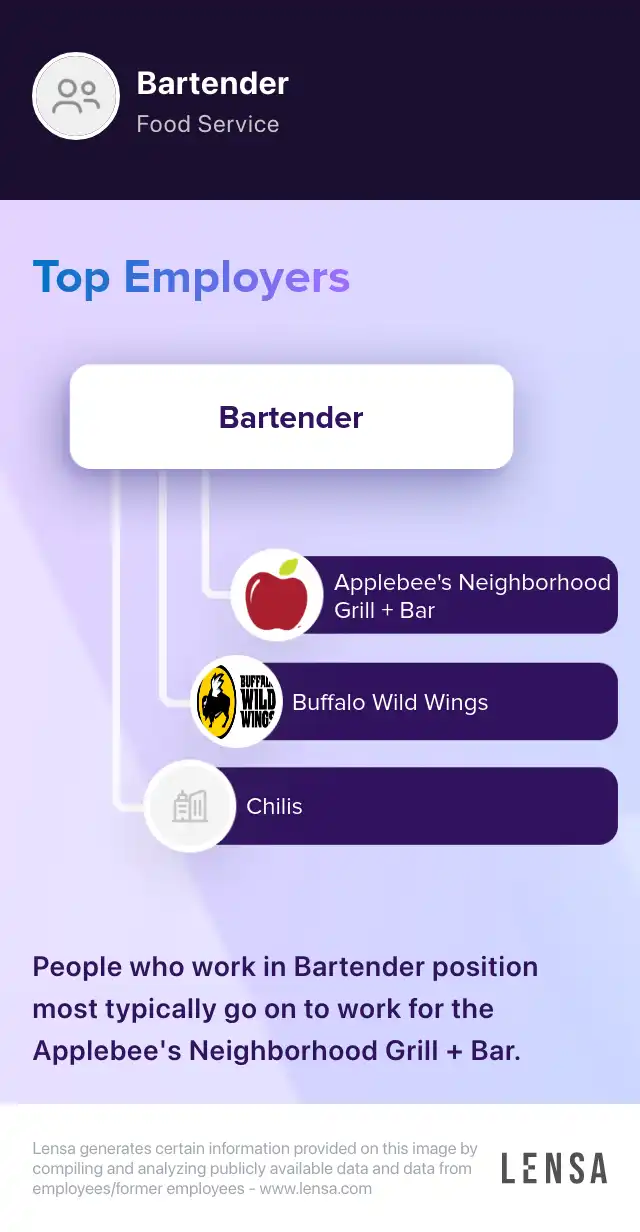 Bartender
Food Service

Top Employers

Bartender

Applebee's Neighborhood Grill + Bar

BUFFALO WILD WINGS Buffalo Wild Wings

Chilis

People who work in Bartender position most typically go on to work for the Applebee's Neighborhood Grill + Bar.

Lensa generates certain information provided on this image by compiling and analyzing publicly available data and data from employees/former employees - www.lensa.com

LENSA