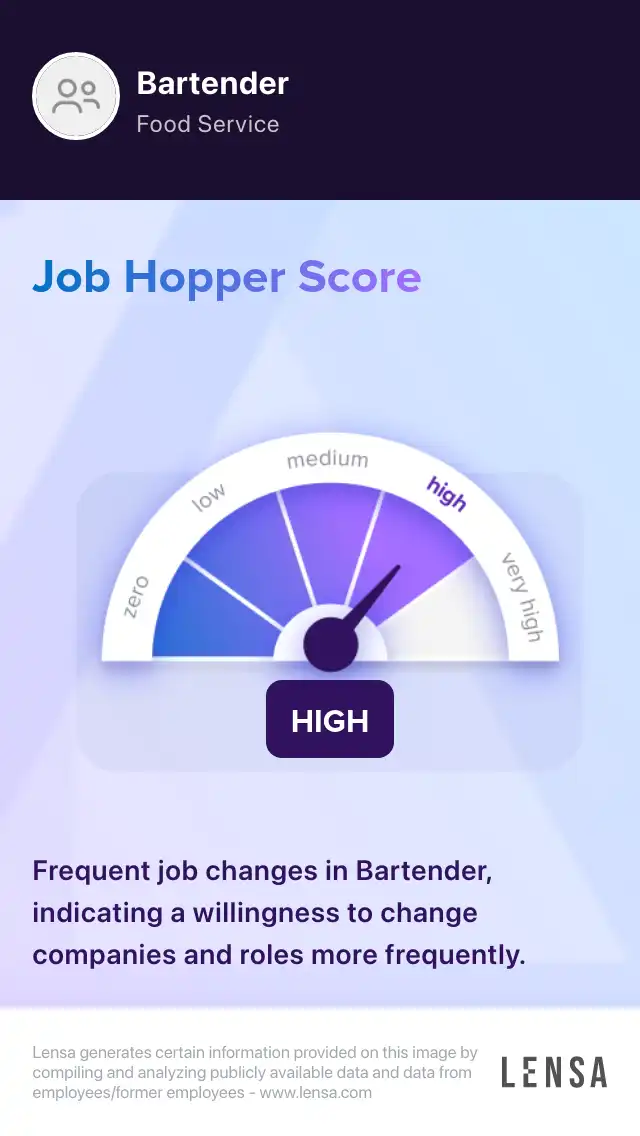 Bartender
Food Service

Job Hopper Score

zero
low
medium
high
very high

HIGH

Frequent job changes in Bartender, indicating a willingness to change companies and roles more frequently.

Lensa generates certain information provided on this image by compiling and analyzing publicly available data and data from employees/former employees - www.lensa.com

LENSA