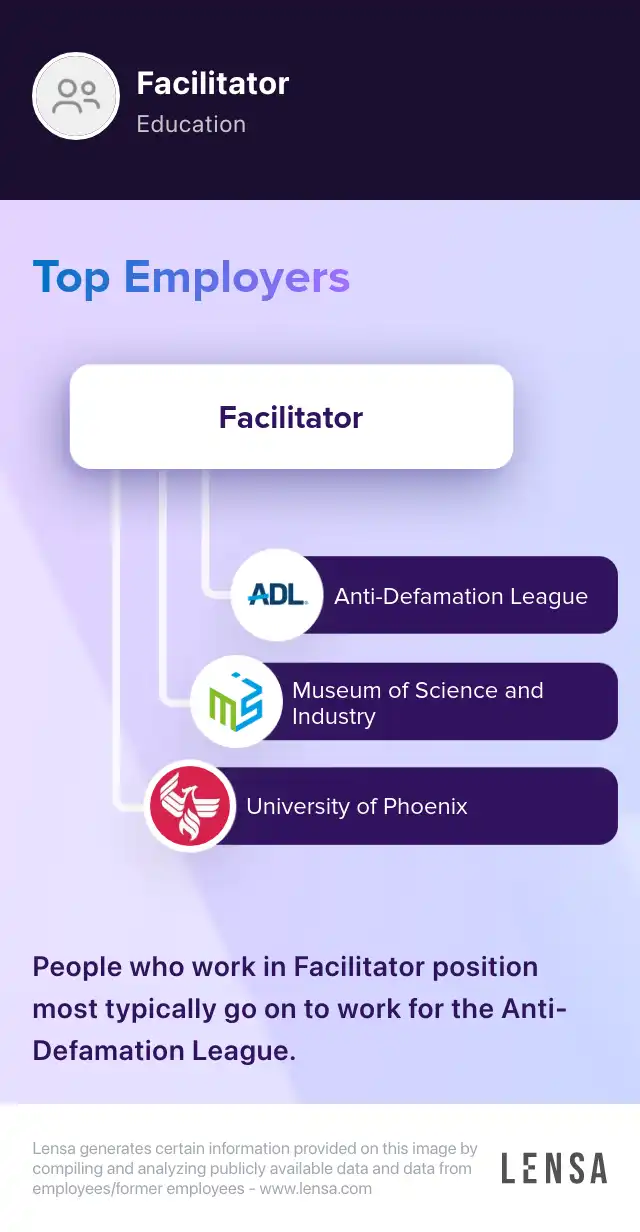 Facilitator
Education

Top Employers

Facilitator

ADL Anti-Defamation League

Museum of Science and Industry

University of Phoenix

People who work in Facilitator position most typically go on to work for the Anti-Defamation League.

Lensa generates certain information provided on this image by compiling and analyzing publicly available data and data from employees/former employees - www.lensa.com

LENSA