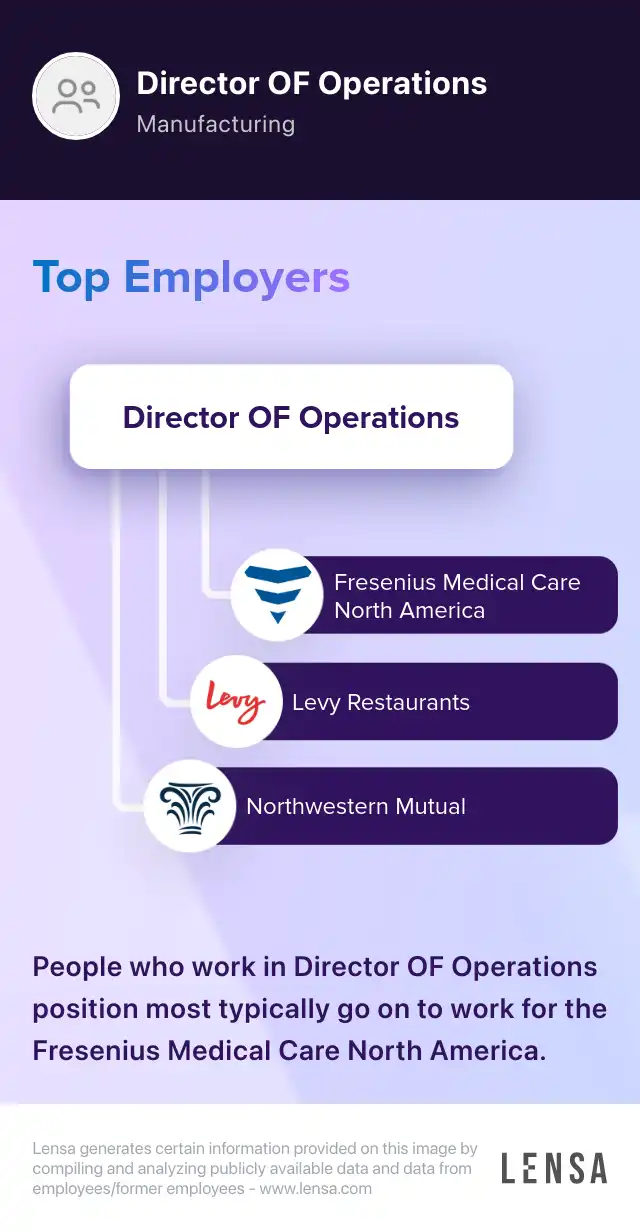 Director OF Operations
Manufacturing

Top Employers

Director OF Operations

Fresenius Medical Care North America

Levy

Levy Restaurants

Northwestern Mutual

People who work in Director OF Operations position most typically go on to work for the Fresenius Medical Care North America.

Lensa generates certain information provided on this image by compiling and analyzing publicly available data and data from employees/former employees - www.lensa.com

LENSA