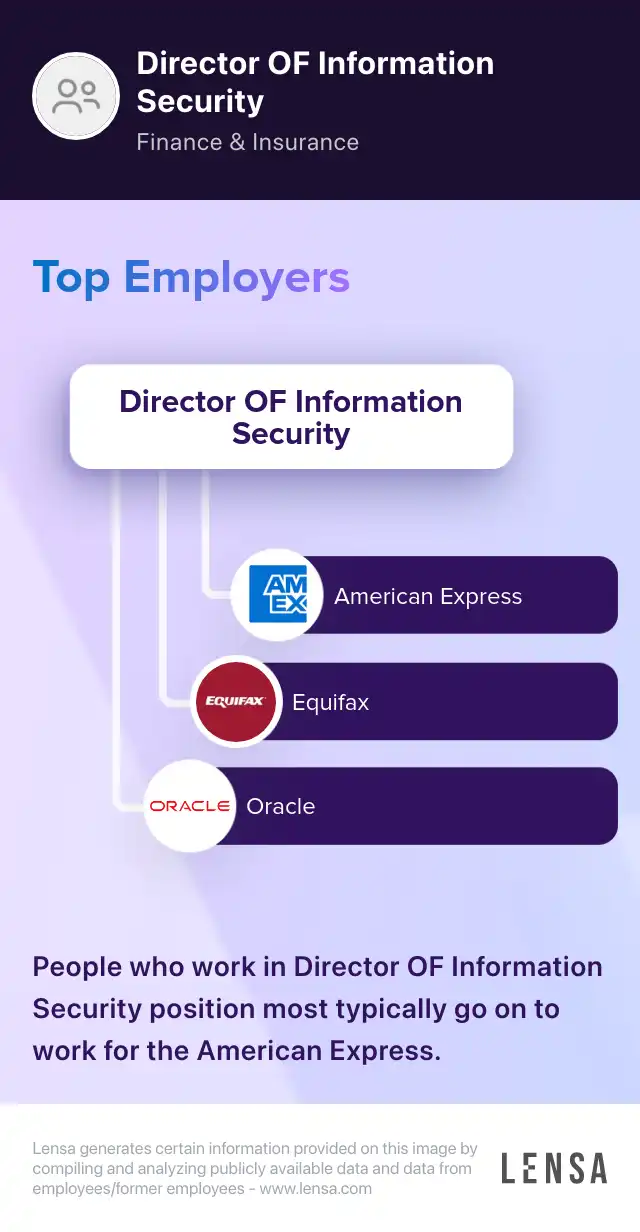 Director OF Information Security
Finance & Insurance

Top Employers

Director OF Information Security

AM EX
American Express

EQUIFAX
Equifax

ORACLE
Oracle

People who work in Director OF Information Security position most typically go on to work for the American Express.

Lensa generates certain information provided on this image by compiling and analyzing publicly available data and data from employees/former employees - www.lensa.com

LENSA