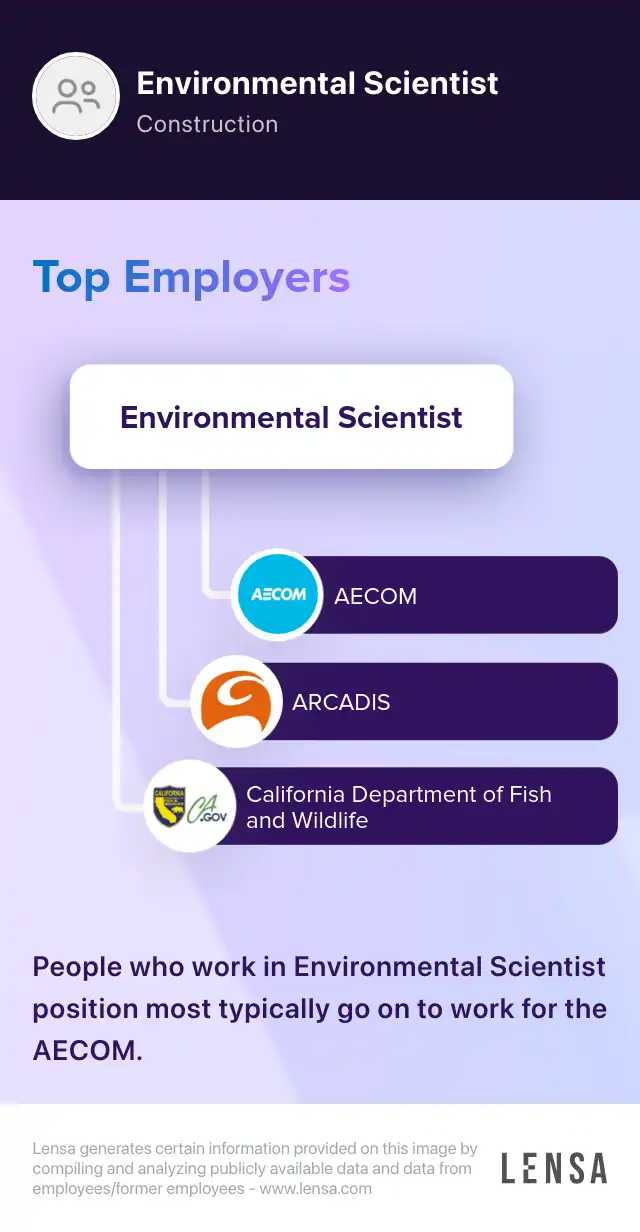 Environmental Scientist
Construction

Top Employers

Environmental Scientist

AECOM
AECOM

ARCADIS

CALIFORNIA
CA.GOV
California Department of Fish and Wildlife

People who work in Environmental Scientist position most typically go on to work for the AECOM.

Lensa generates certain information provided on this image by compiling and analyzing publicly available data and data from employees/former employees - www.lensa.com

LENSA