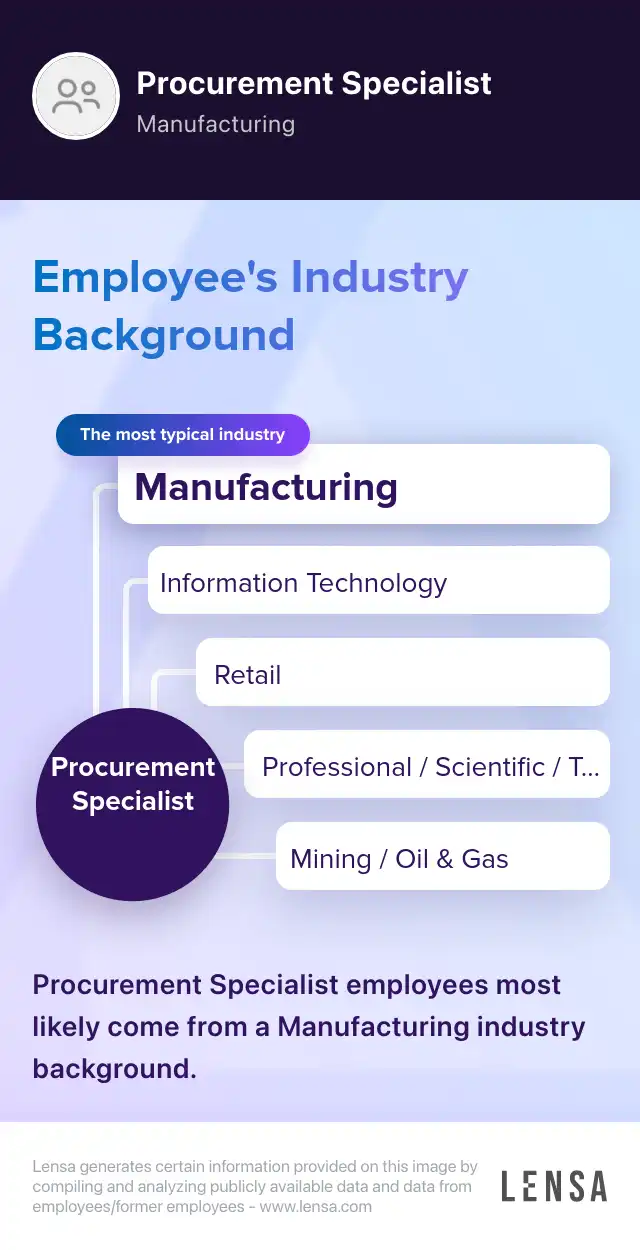 Procurement Specialist
Manufacturing

Employee's Industry Background

The most typical industry

Manufacturing

Information Technology

Retail

Professional / Scientific / T...

Mining / Oil & Gas

Procurement Specialist

Procurement Specialist employees most likely come from a Manufacturing industry background.

Lensa generates certain information provided on this image by compiling and analyzing publicly available data and data from employees/former employees - www.lensa.com

LENSA