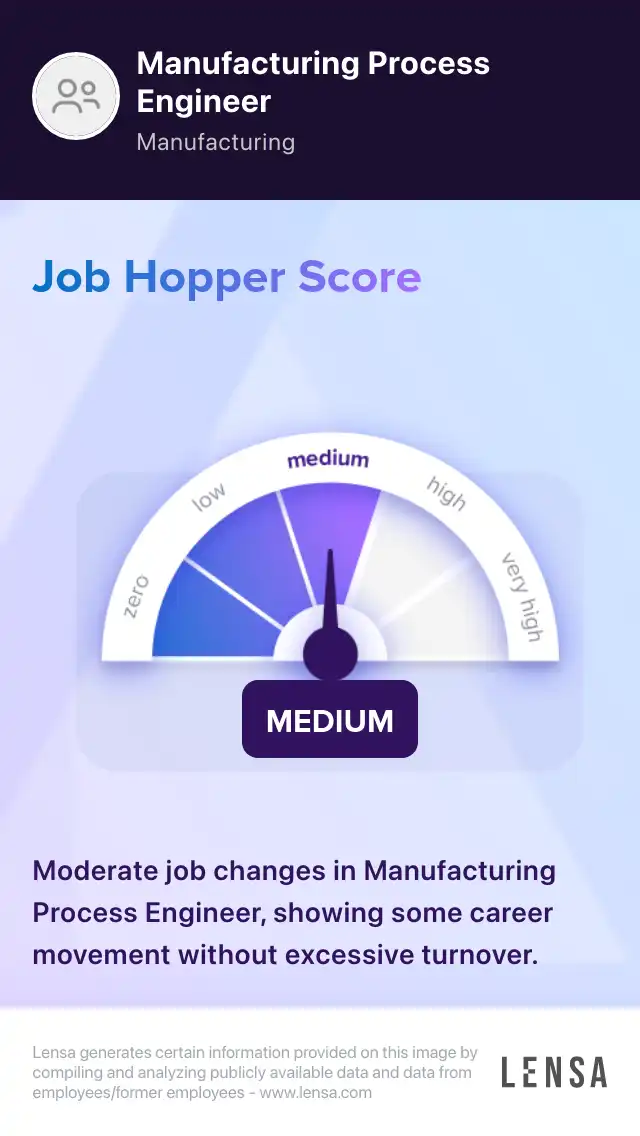 Manufacturing Process Engineer
Manufacturing

Job Hopper Score

zero
low
medium
high
very high

MEDIUM

Moderate job changes in Manufacturing Process Engineer, showing some career movement without excessive turnover.

Lensa generates certain information provided on this image by compiling and analyzing publicly available data and data from employees/former employees - www.lensa.com

LENSA