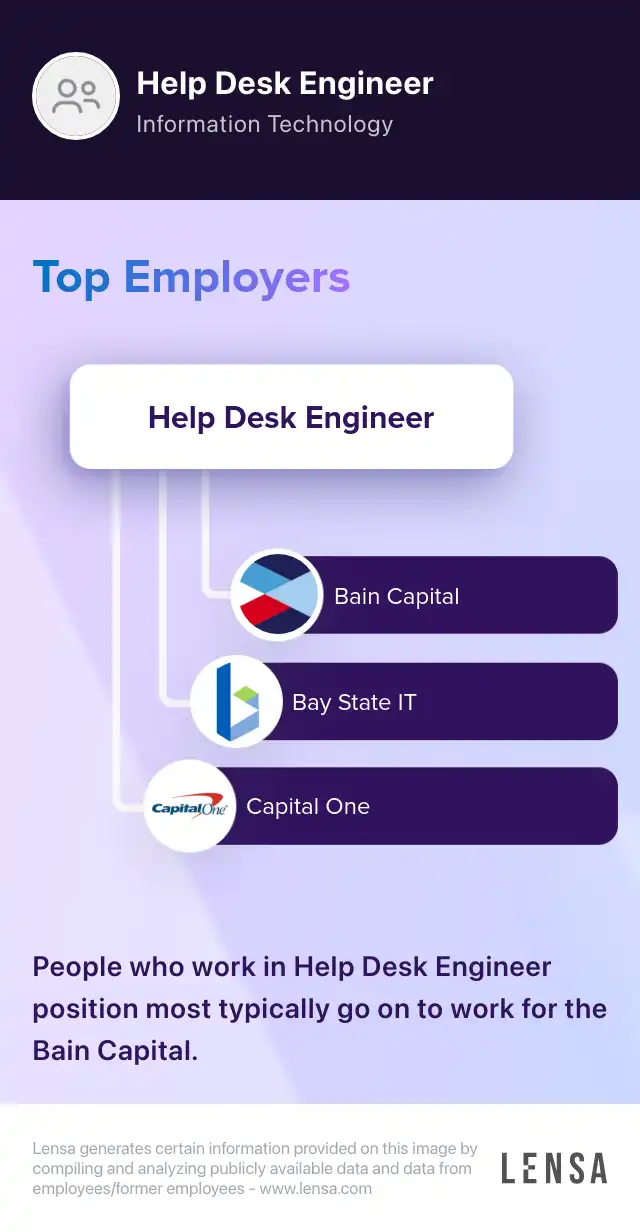 Help Desk Engineer
Information Technology

Top Employers

Help Desk Engineer

Bain Capital

Bay State IT

Capital One

Capital One

People who work in Help Desk Engineer position most typically go on to work for the Bain Capital.

Lensa generates certain information provided on this image by compiling and analyzing publicly available data and data from employees/former employees - www.lensa.com

LENSA