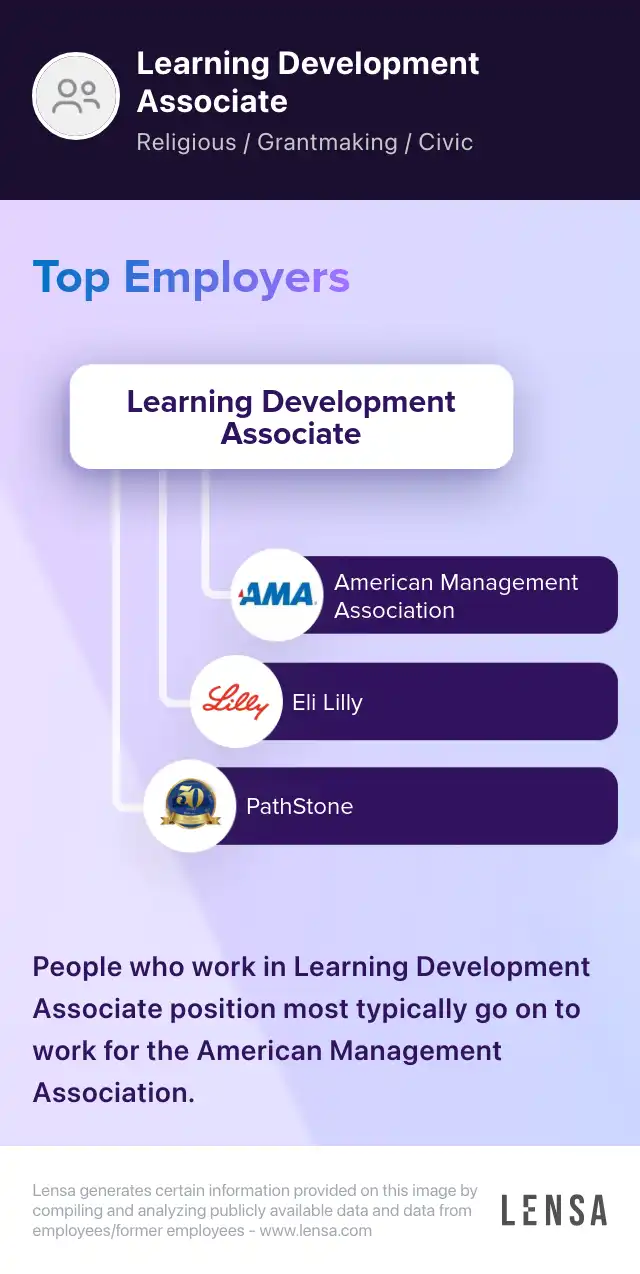 Learning Development Associate

Religious / Grantmaking / Civic

Top Employers

Learning Development Associate

AMA

American Management Association

Lilly

Eli Lilly

50

PathStone

People who work in Learning Development Associate position most typically go on to work for the American Management Association.

Lensa generates certain information provided on this image by compiling and analyzing publicly available data and data from employees/former employees - www.lensa.com

LENSA