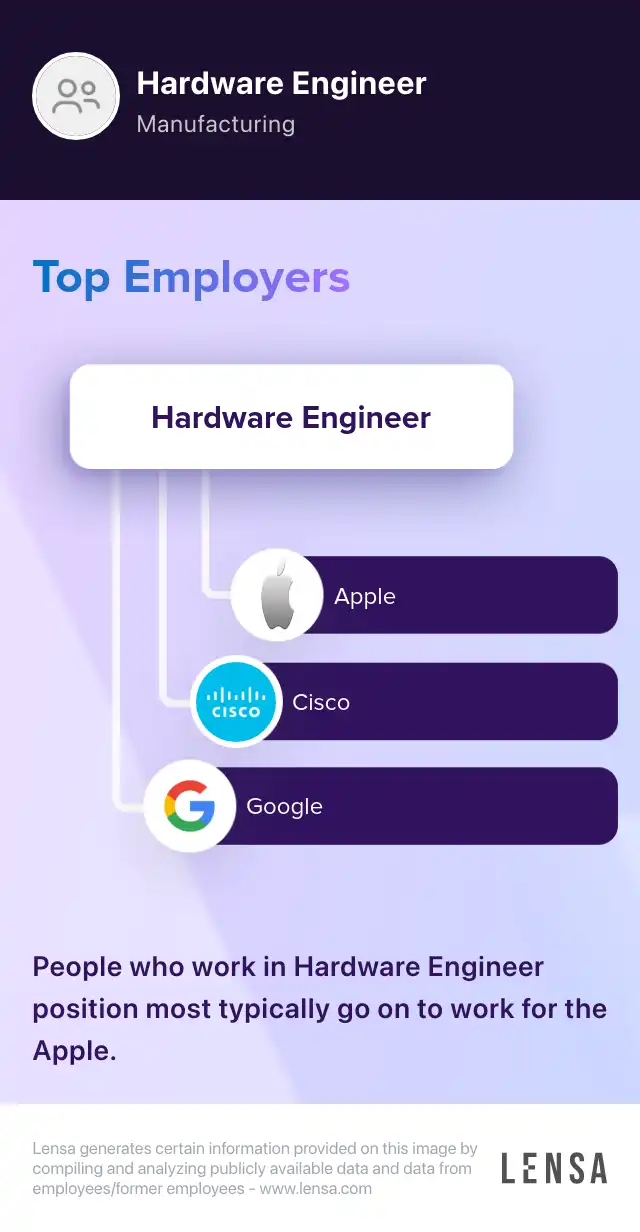 Hardware Engineer
Manufacturing

Top Employers

Hardware Engineer

Apple

CISCO

Cisco

Google

People who work in Hardware Engineer position most typically go on to work for the Apple.

Lensa generates certain information provided on this image by compiling and analyzing publicly available data and data from employees/former employees - www.lensa.com

LENSA