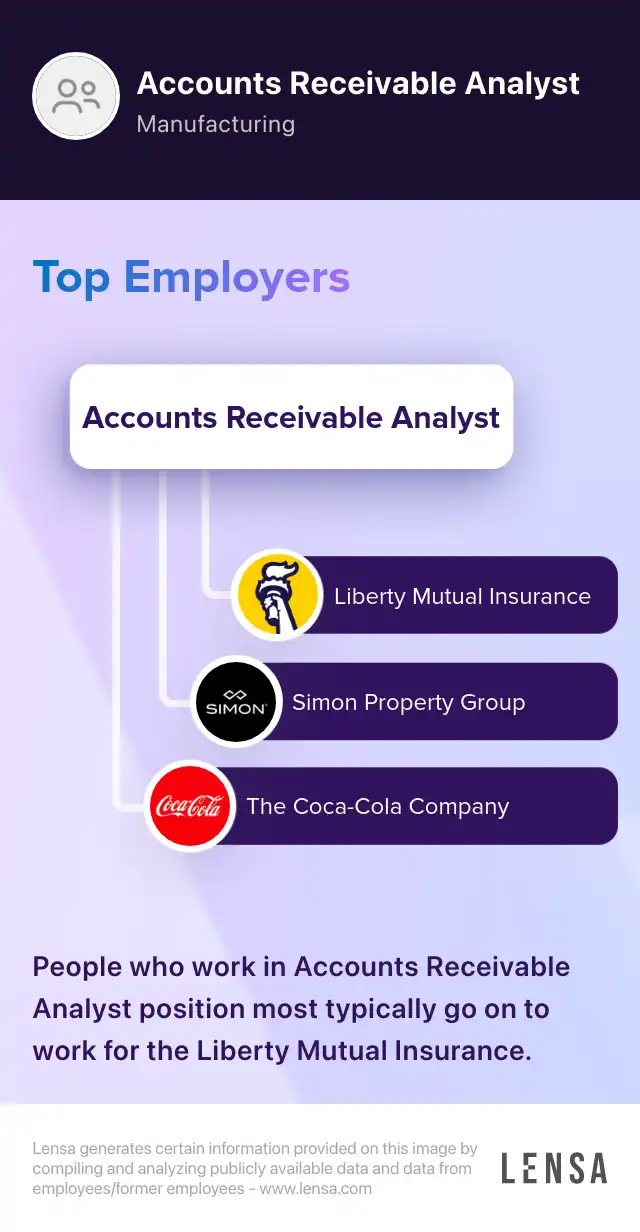 Accounts Receivable Analyst
Manufacturing

Top Employers

Accounts Receivable Analyst

Liberty Mutual Insurance

SIMON

Simon Property Group

Coca-Cola

The Coca-Cola Company

People who work in Accounts Receivable Analyst position most typically go on to work for the Liberty Mutual Insurance.

Lensa generates certain information provided on this image by compiling and analyzing publicly available data and data from employees/former employees - www.lensa.com

LENSA