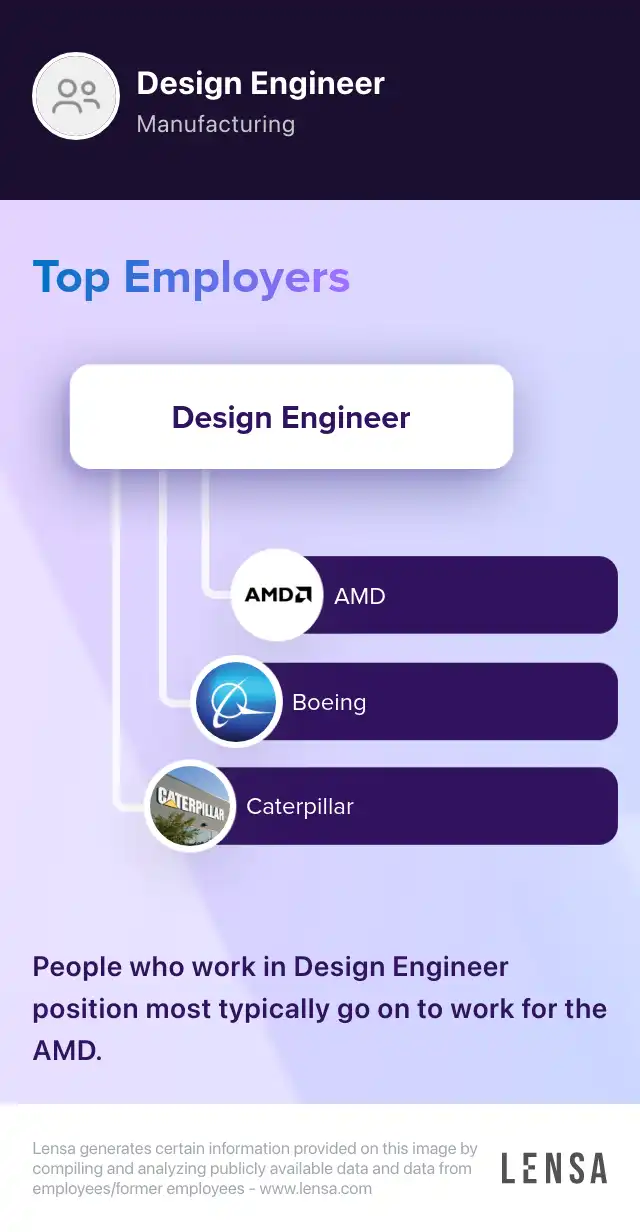 Design Engineer
Manufacturing

Top Employers

Design Engineer

AMD
AMD

Boeing

CATERPILLAR
Caterpillar

People who work in Design Engineer position most typically go on to work for the AMD.

Lensa generates certain information provided on this image by compiling and analyzing publicly available data and data from employees/former employees - www.lensa.com

LENSA