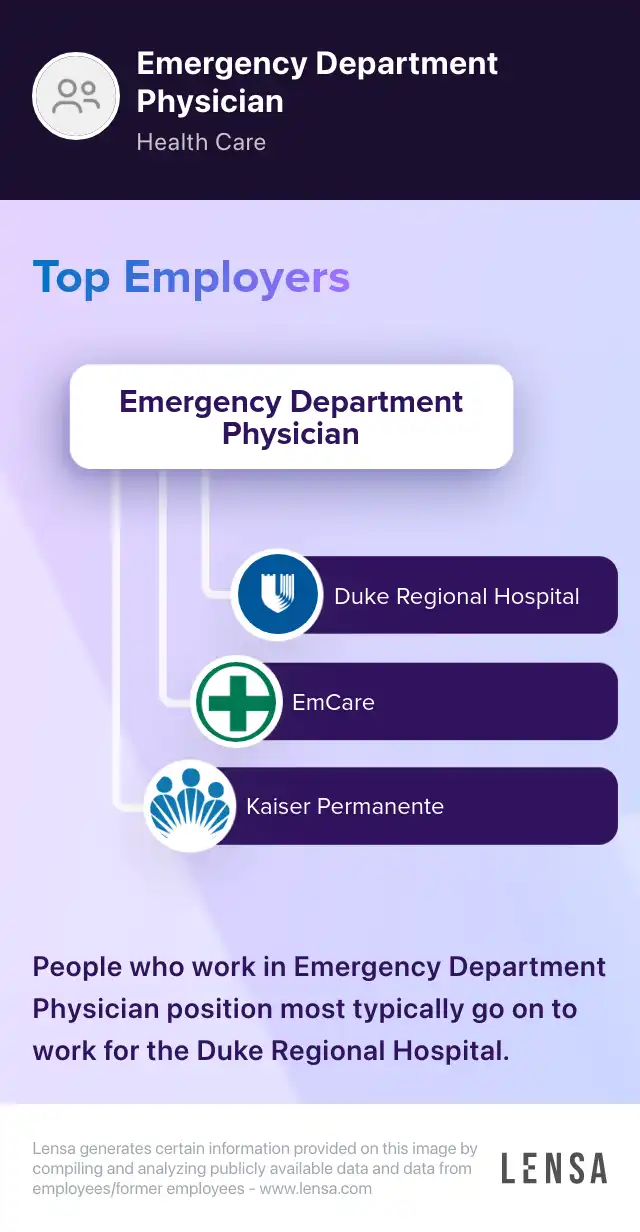 Emergency Department Physician
Health Care

Top Employers

Emergency Department Physician

Duke Regional Hospital

EmCare

Kaiser Permanente

People who work in Emergency Department Physician position most typically go on to work for the Duke Regional Hospital.

Lensa generates certain information provided on this image by compiling and analyzing publicly available data and data from employees/former employees - www.lensa.com

LENSA